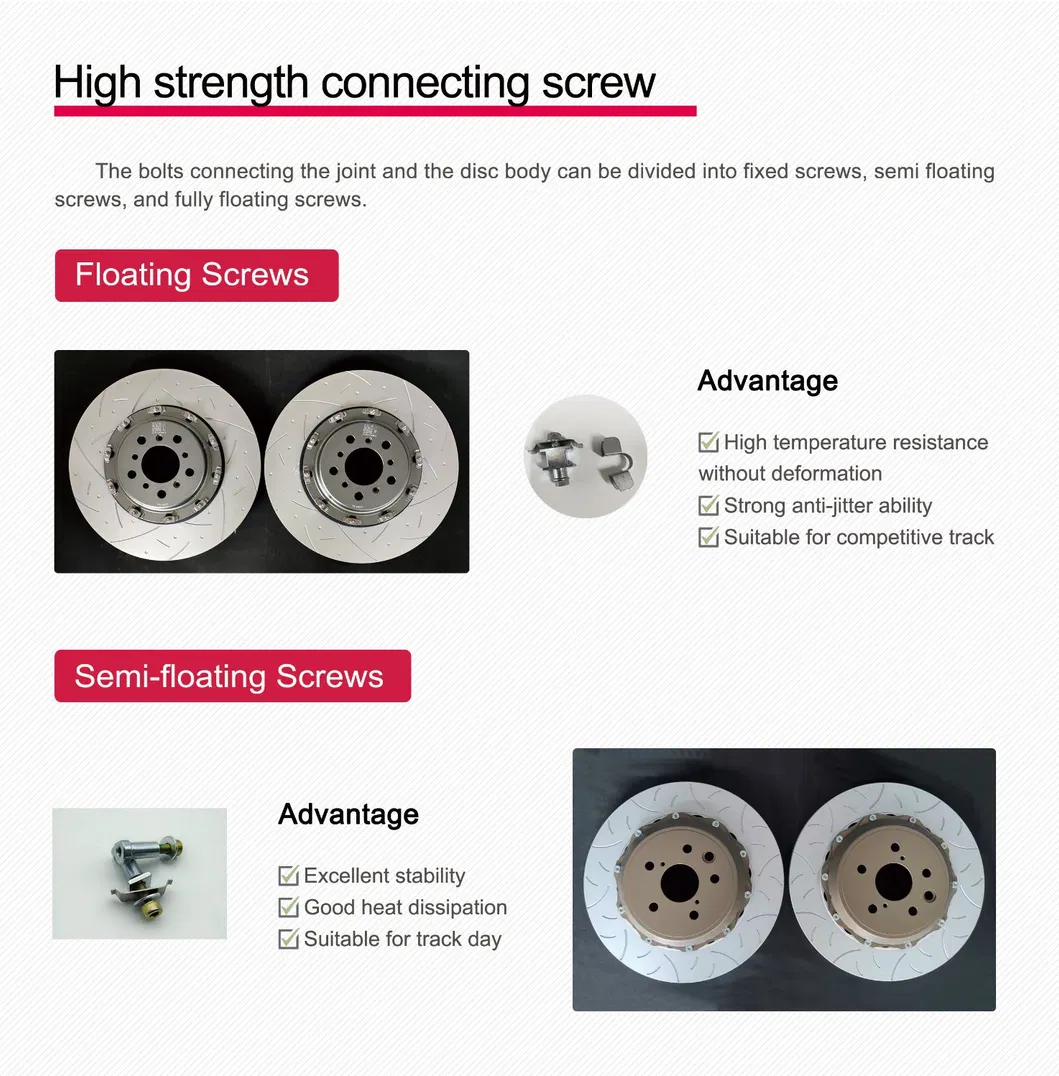 High strength connecting screw

The bolts connecting the joint and the disc body can be divided into fixed screws, semi floating screws, and fully floating screws.

Floating Screws

Advantage

☑ High temperature resistance without deformation
☑ Strong anti-jitter ability
☑ Suitable for competitive track

Semi-floating Screws

Advantage

☑ Excellent stability
☑ Good heat dissipation
☑ Suitable for track day