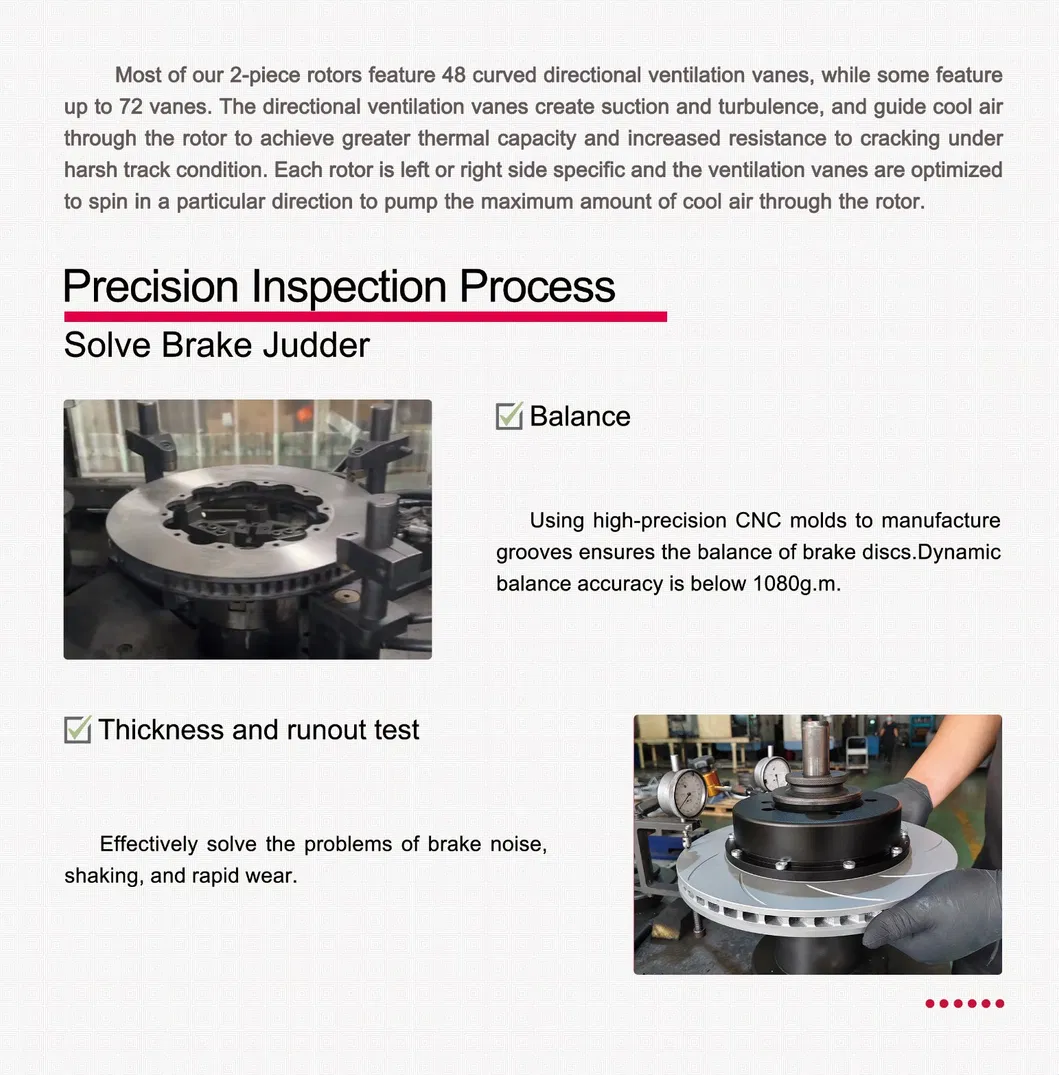 Most of our 2-piece rotors feature 48 curved directional ventilation vanes, while some feature up to 72 vanes. The directional ventilation vanes create suction and turbulence, and guide cool air through the rotor to achieve greater thermal capacity and increased resistance to cracking under harsh track condition. Each rotor is left or right side specific and the ventilation vanes are optimized to spin in a particular direction to pump the maximum amount of cool air through the rotor.

Precision Inspection Process

Solve Brake Judder

Balance

Using high-precision CNC molds to manufacture grooves ensures the balance of brake discs.Dynamic balance accuracy is below 1080g.m.

Thickness and runout test

Effectively solve the problems of brake noise, shaking, and rapid wear.