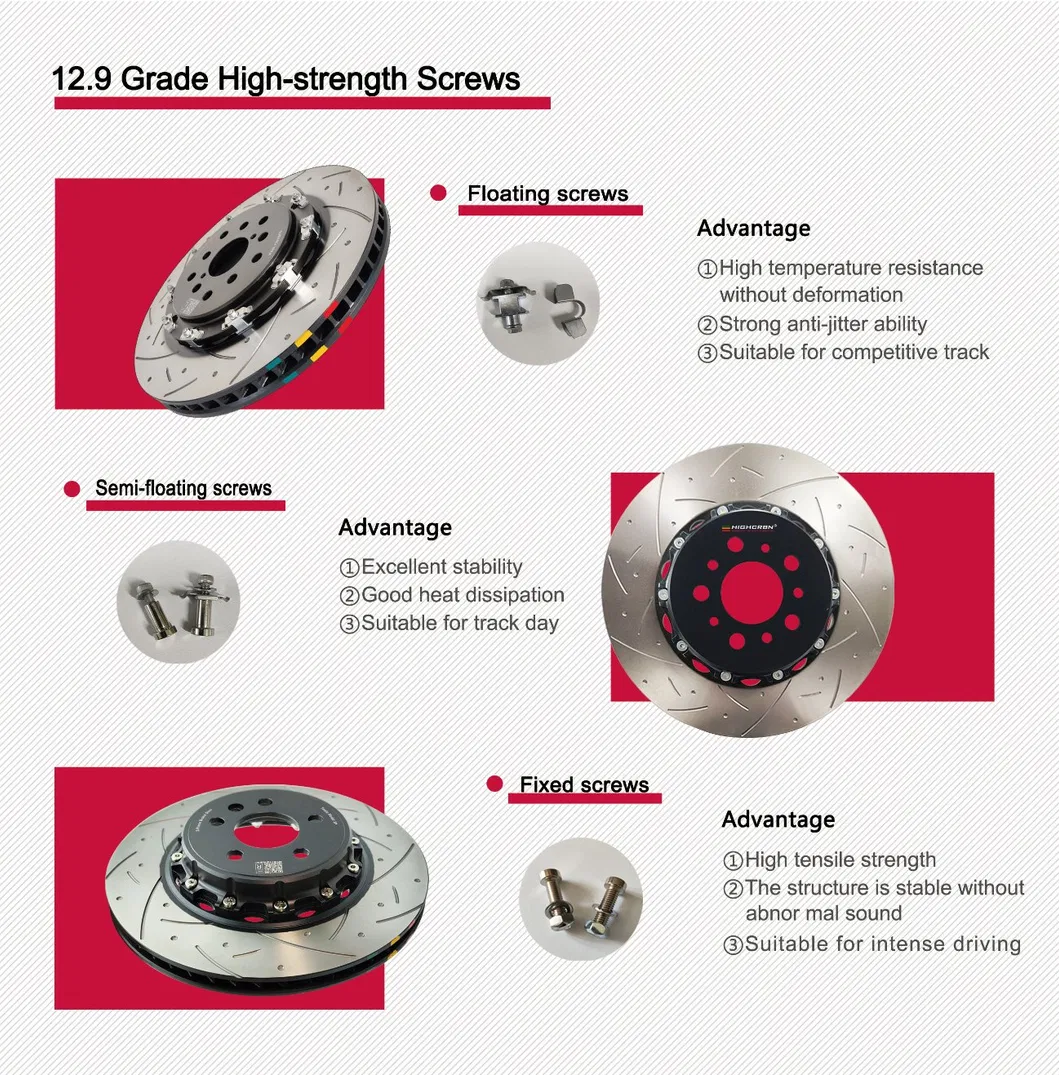 12.9 Grade High-strength Screws

Floating screws

Advantage

①High temperature resistance without deformation
②Strong anti-jitter ability
③Suitable for competitive track

Semi-floating screws

Advantage

①Excellent stability
②Good heat dissipation
③Suitable for track day

HIGHCRBN

Fixed screws

Advantage

①High tensile strength
②The structure is stable without abnor mal sound
③Suitable for intense driving