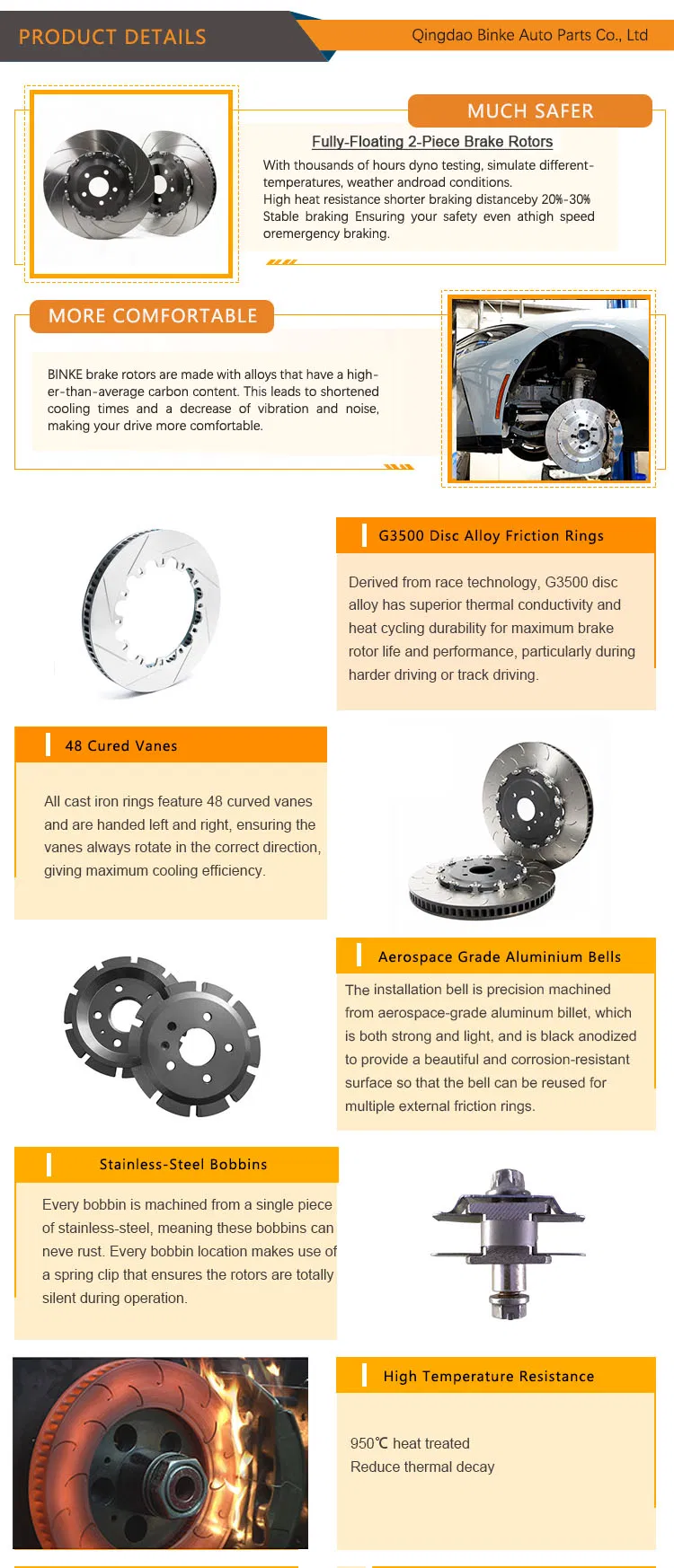 PRODUCT DETAILS

Qingdao Binke Auto Parts Co., Ltd

MUCH SAFER

Fully-Floating 2-Piece Brake Rotors

With thousands of hours dyno testing, simulate different-temperatures, weather androad conditions.
High heat resistance shorter braking distanceby 20%-30%
Stable braking Ensuring your safety even athigh speed oremergency braking.

MORE COMFORTABLE

BINKE brake rotors are made with alloys that have a higher-than-average carbon content. This leads to shortened cooling times and a decrease of vibration and noise, making your drive more comfortable.

G3500 Disc Alloy Friction Rings

Derived from race technology, G3500 disc alloy has superior thermal conductivity and heat cycling durability for maximum brake rotor life and performance, particularly during harder driving or track driving.

48 Cured Vanes

All cast iron rings feature 48 curved vanes and are handed left and right, ensuring the vanes always rotate in the correct direction, giving maximum cooling efficiency.

Aerospace Grade Aluminium Bells

The installation bell is precision machined from aerospace-grade aluminum billet, which is both strong and light, and is black anodized to provide a beautiful and corrosion-resistant surface so that the bell can be reused for multiple external friction rings.

Stainless-Steel Bobbins

Every bobbin is machined from a single piece of stainless-steel, meaning these bobbins can neve rust. Every bobbin location makes use of a spring clip that ensures the rotors are totally silent during operation.

High Temperature Resistance

950℃ heat treated
Reduce thermal decay