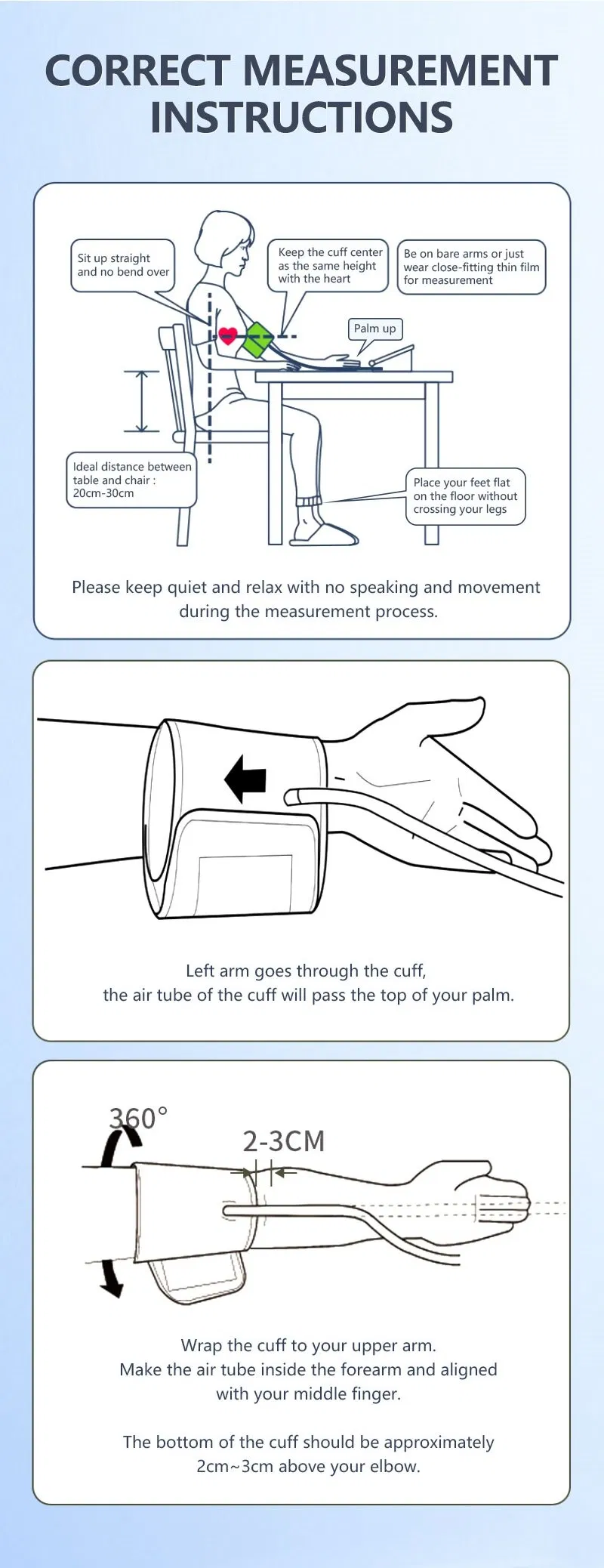 CORRECT MEASUREMENT INSTRUCTIONS

Sit up straight and no bend over

Keep the cuff center as the same height with the heart

Be on bare arms or just wear close-fitting thin film for measurement

Palm up

Ideal distance between table and chair : 20cm-30cm

Place your feet flat on the floor without crossing your legs

Please keep quiet and relax with no speaking and movement during the measurement process.

Left arm goes through the cuff, the air tube of the cuff will pass the top of your palm.

360°

2-3CM

Wrap the cuff to your upper arm.
Make the air tube inside the forearm and aligned with your middle finger.

The bottom of the cuff should be approximately 2cm~3cm above your elbow.