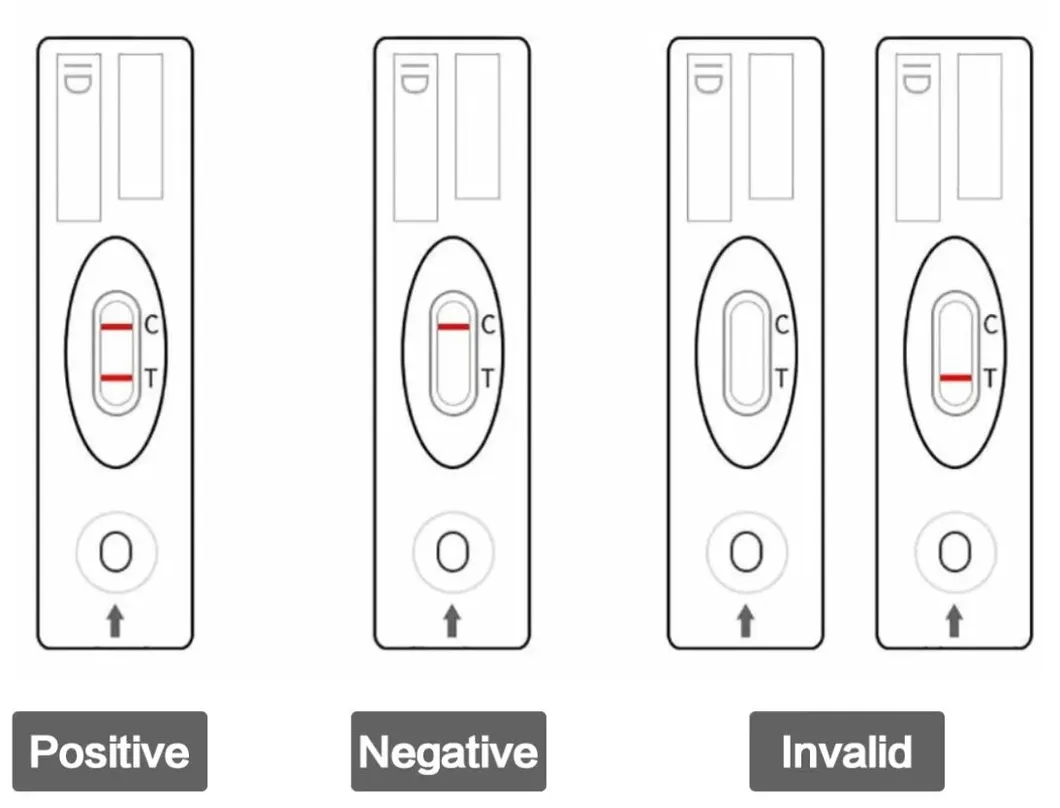 ID
C
T
ID
C
T
ID
C
T
ID
C
T

Positive Negative Invalid