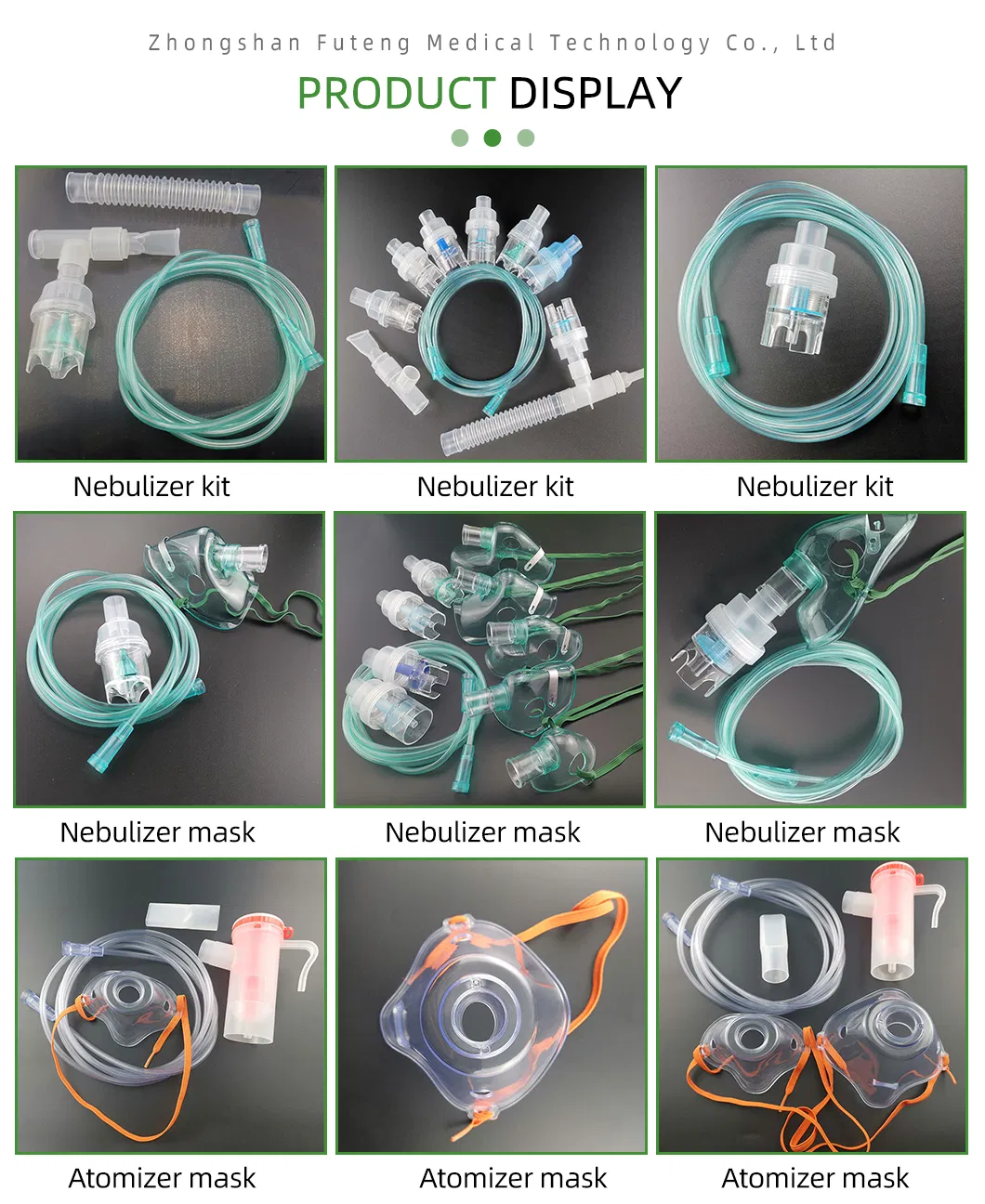 Zhongshan Futeng Medical Technology Co., Ltd

PRODUCT DISPLAY

Nebulizer kit

Nebulizer kit

Nebulizer kit

Nebulizer mask

Nebulizer mask

Nebulizer mask

Atomizer mask

Atomizer mask

Atomizer mask