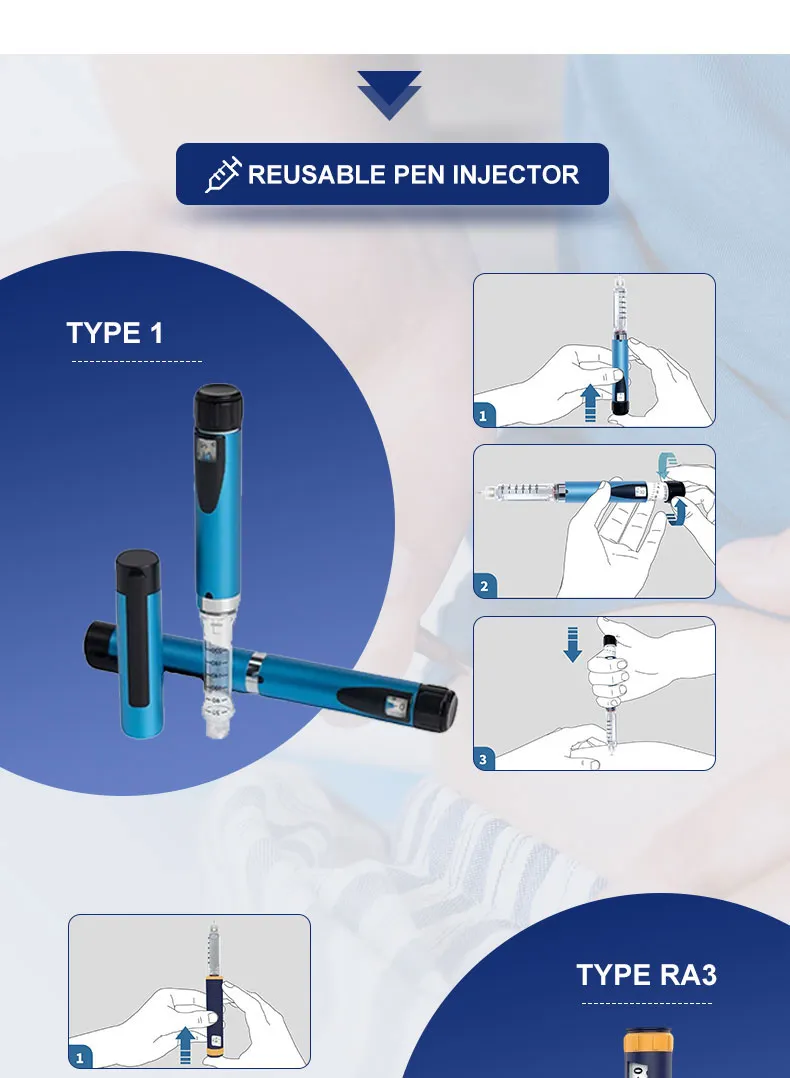 REUSABLE PEN INJECTOR

TYPE 1

1

2

3

1

TYPE RA3