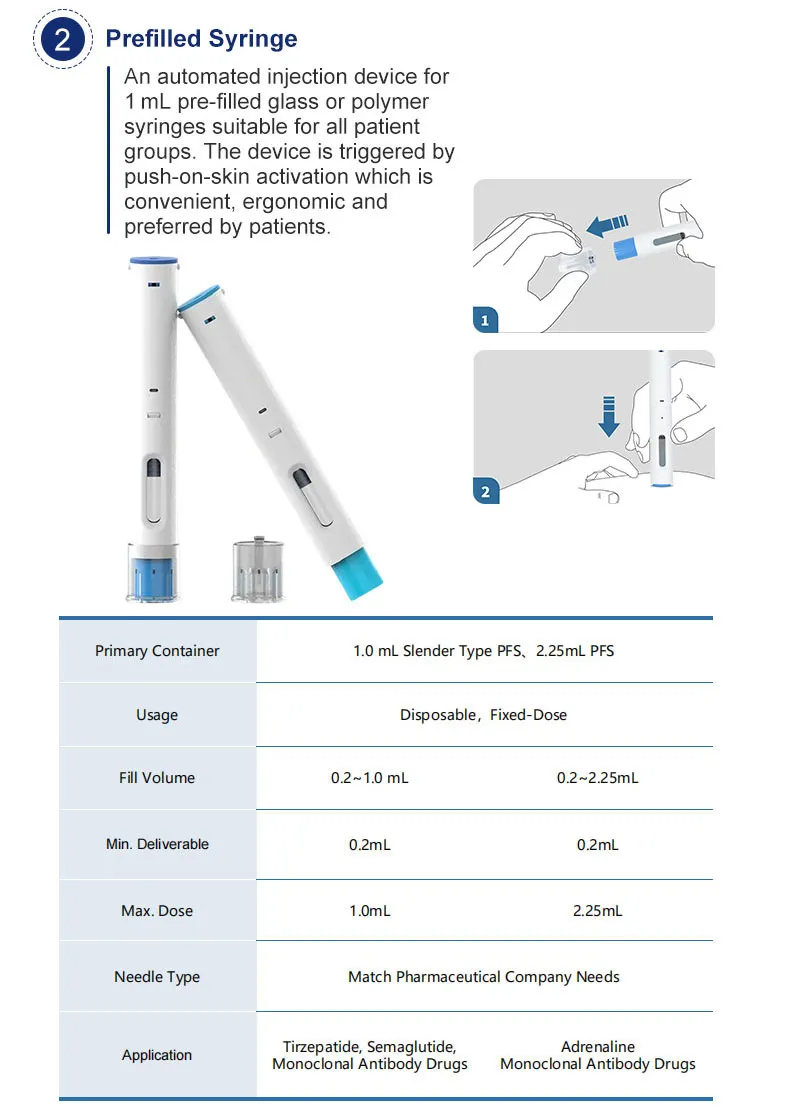 2 Prefilled Syringe

An automated injection device for 1 mL pre-filled glass or polymer syringes suitable for all patient groups. The device is triggered by push-on-skin activation which is convenient, ergonomic and preferred by patients.

1

2

| Primary Container | 1.0 mL Slender Type PFS、2.25mL PFS | |
|---|---|---|
| Usage | Disposable，Fixed-Dose | |
| Fill Volume | 0.2~1.0 mL | 0.2~2.25mL |
| Min. Deliverable | 0.2mL | 0.2mL |
| Max. Dose | 1.0mL | 2.25mL |
| Needle Type | Match Pharmaceutical Company Needs | |
| Application | Tirzepatide, Semaglutide, Monoclonal Antibody Drugs | Adrenaline Monoclonal Antibody Drugs |