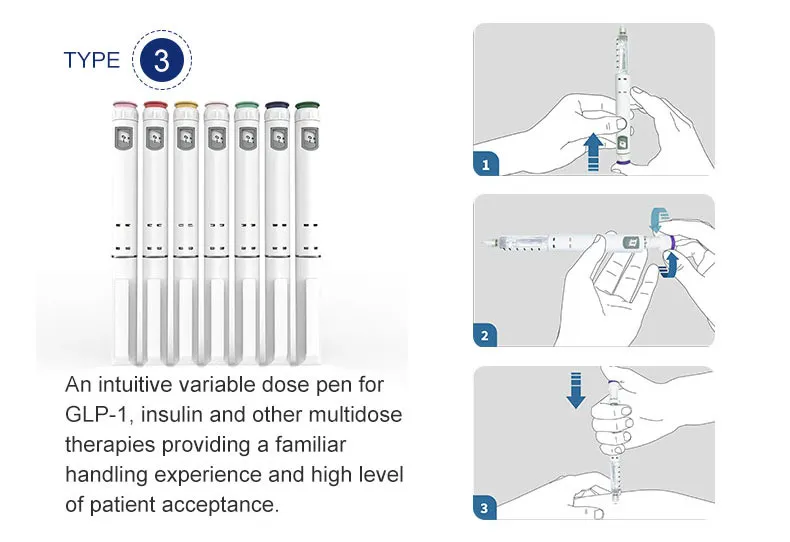 TYPE 3

An intuitive variable dose pen for GLP-1, insulin and other multidose therapies providing a familiar handling experience and high level of patient acceptance.

1

2

3