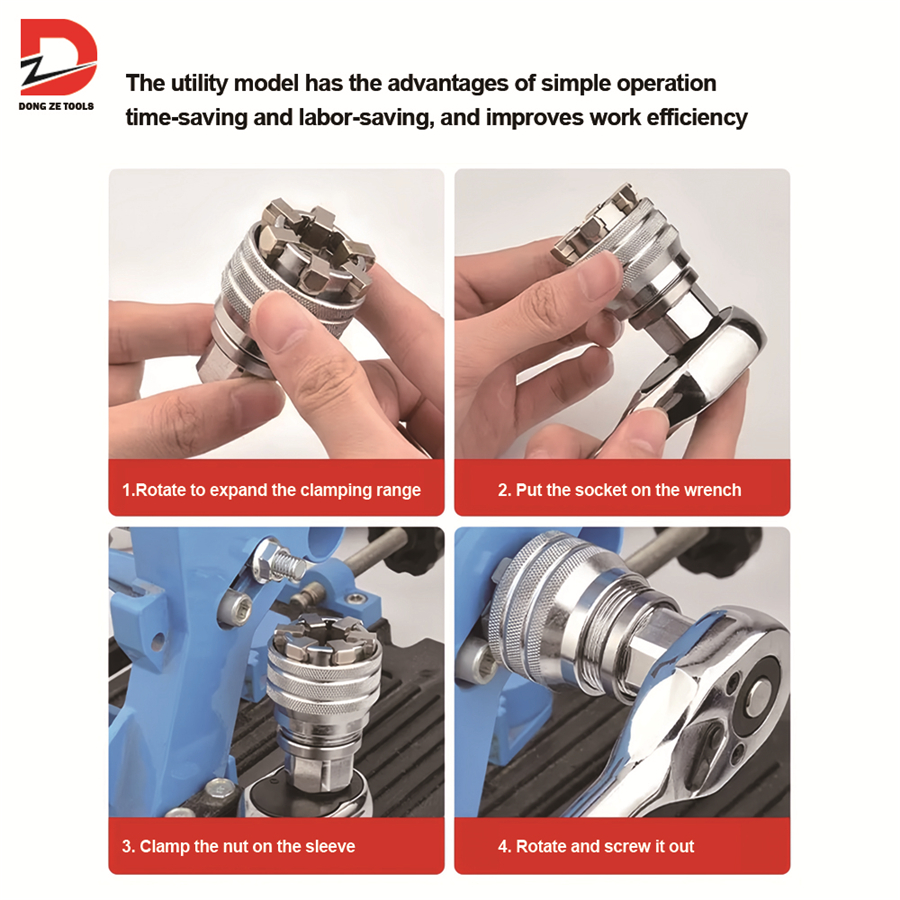 DONG ZE TOOLS

The utility model has the advantages of simple operation time-saving and labor-saving, and improves work efficiency

1.Rotate to expand the clamping range

2. Put the socket on the wrench

3. Clamp the nut on the sleeve

4. Rotate and screw it out