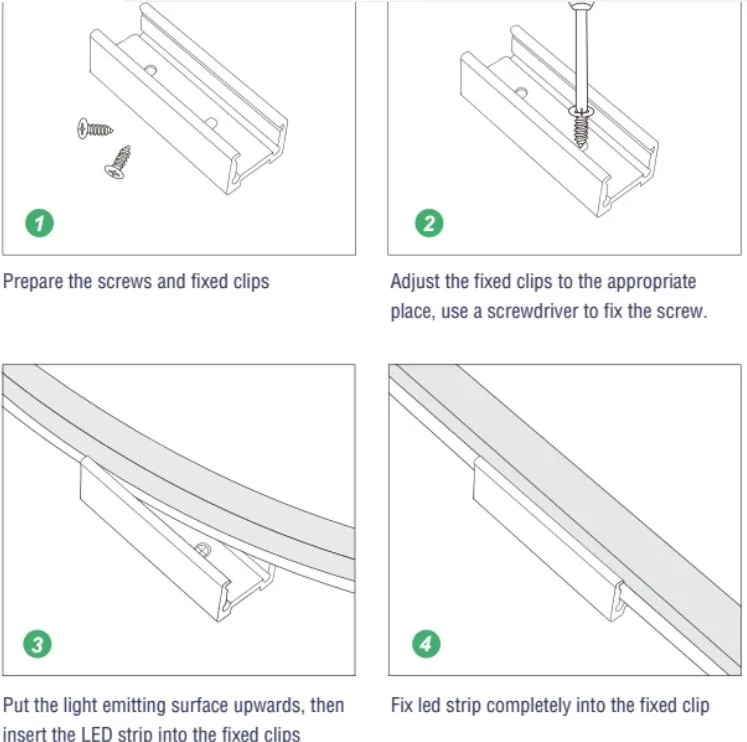 1

Prepare the screws and fixed clips

2

Adjust the fixed clips to the appropriate place, use a screwdriver to fix the screw.

3

Put the light emitting surface upwards, then insert the LED strip into the fixed clips

4

Fix led strip completely into the fixed clip