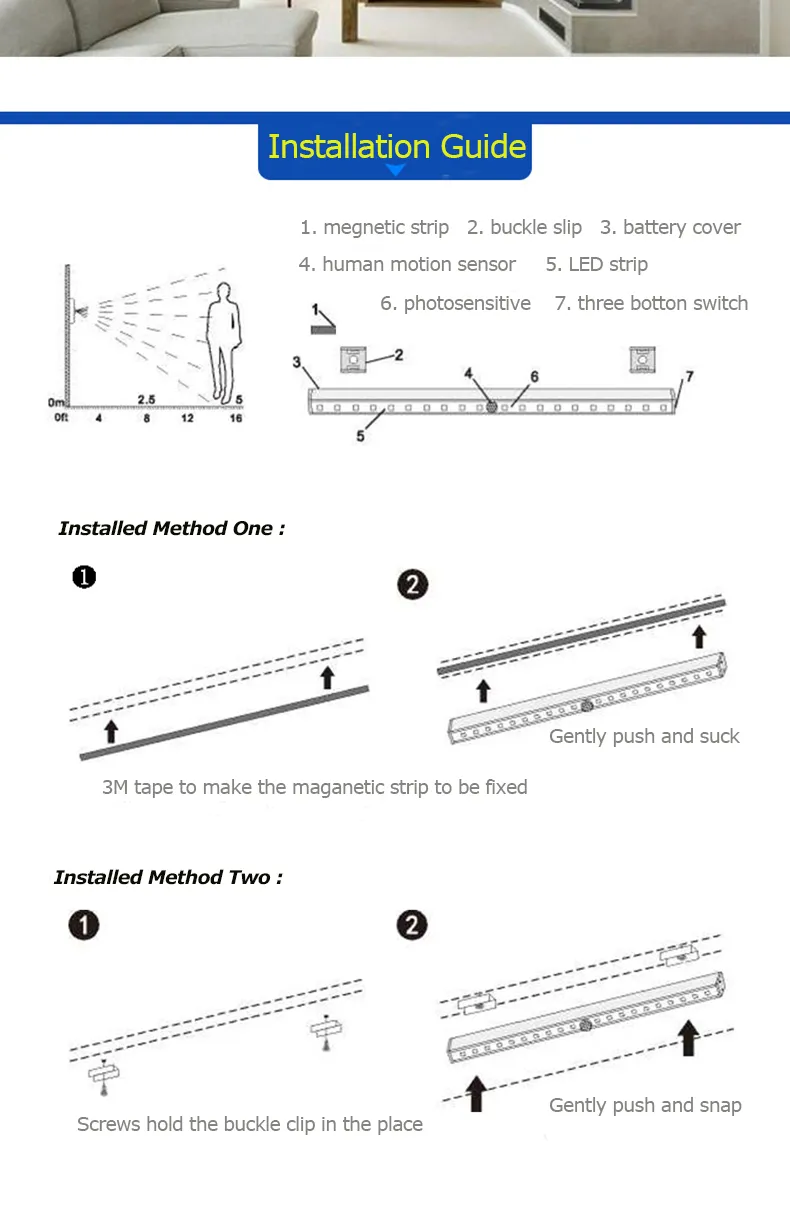 Installation Guide

1. megnetic strip 2. buckle slip 3. battery cover
4. human motion sensor 5. LED strip
6. photosensitive 7. three botton switch

0m 2.5 5
0ft 4 8 12 16

1 2 3 4 5 6 7

Installed Method One :

1

2

Gently push and suck

3M tape to make the maganetic strip to be fixed

Installed Method Two :

1

2

Screws hold the buckle clip in the place

Gently push and snap