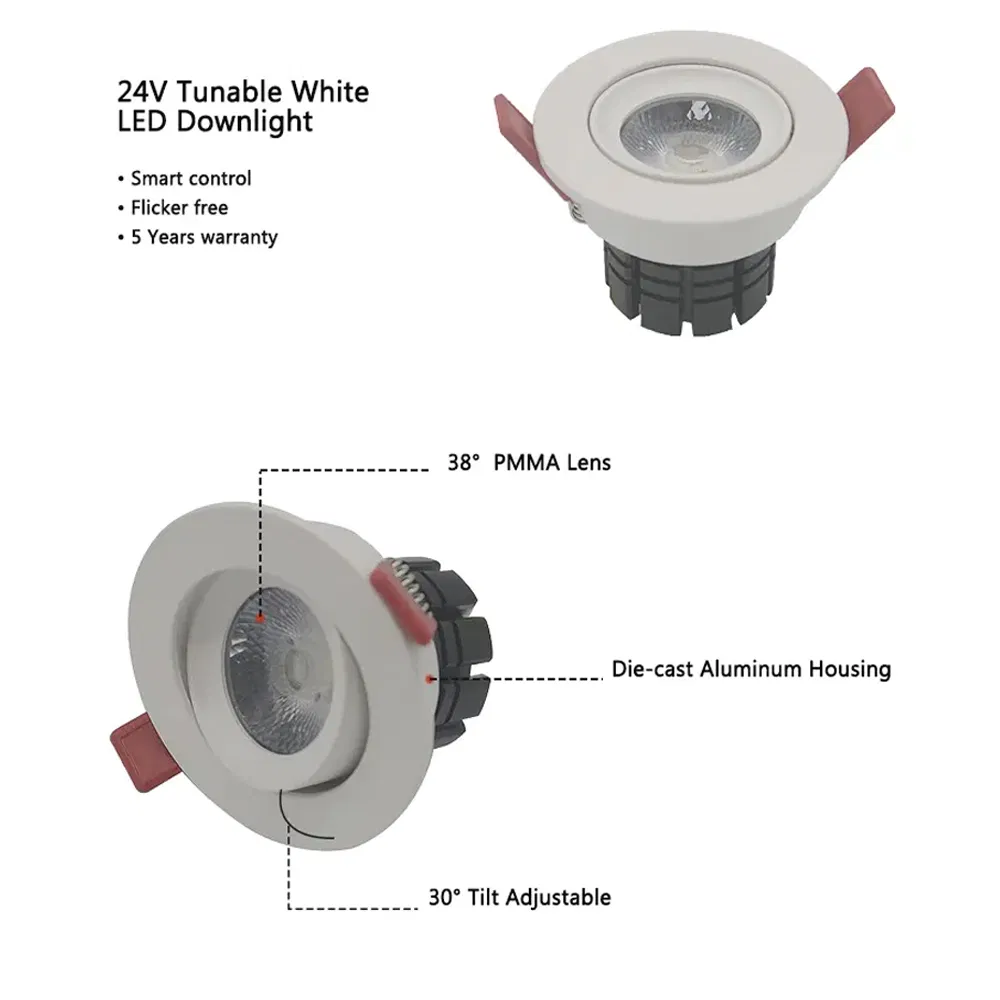 24V Tunable White LED Downlight

• Smart control
• Flicker free
• 5 Years warranty

38° PMMA Lens

Die-cast Aluminum Housing

30° Tilt Adjustable