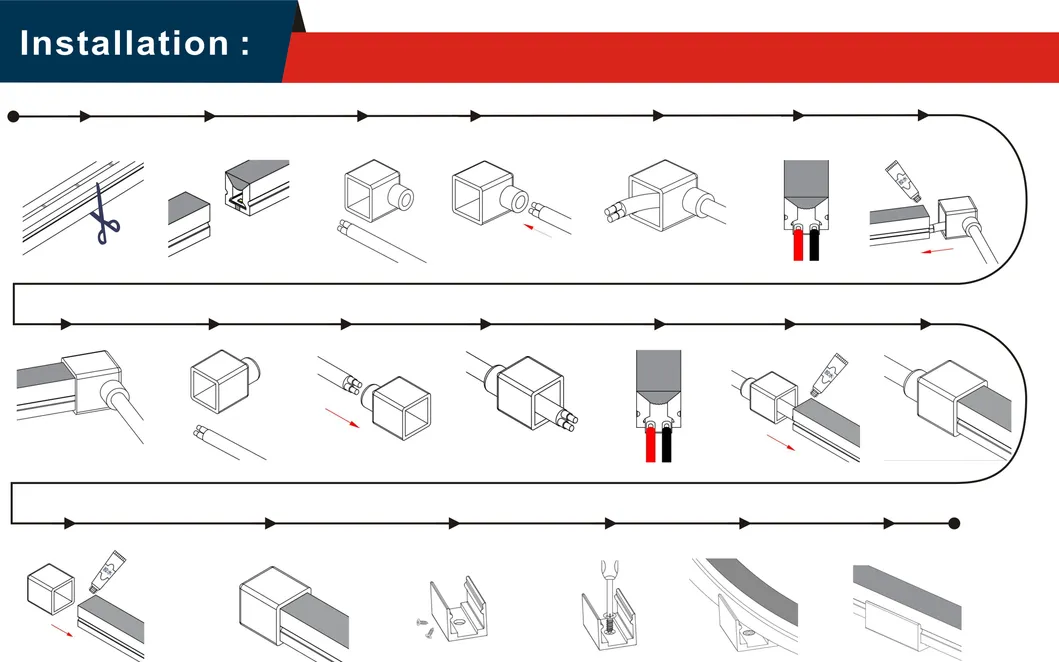 Installation :