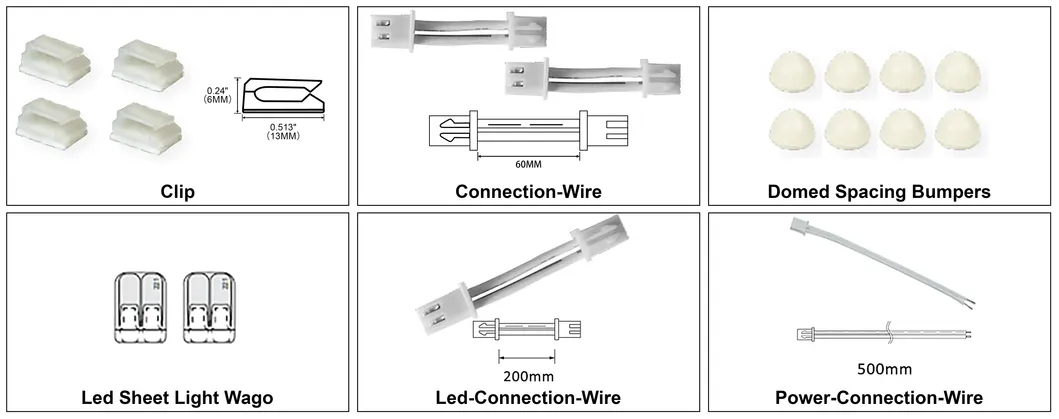 0.24"
(6MM)

0.513"
(13MM)

Clip

60MM

Connection-Wire

Domed Spacing Bumpers

Led Sheet Light Wago

200mm

Led-Connection-Wire

500mm

Power-Connection-Wire