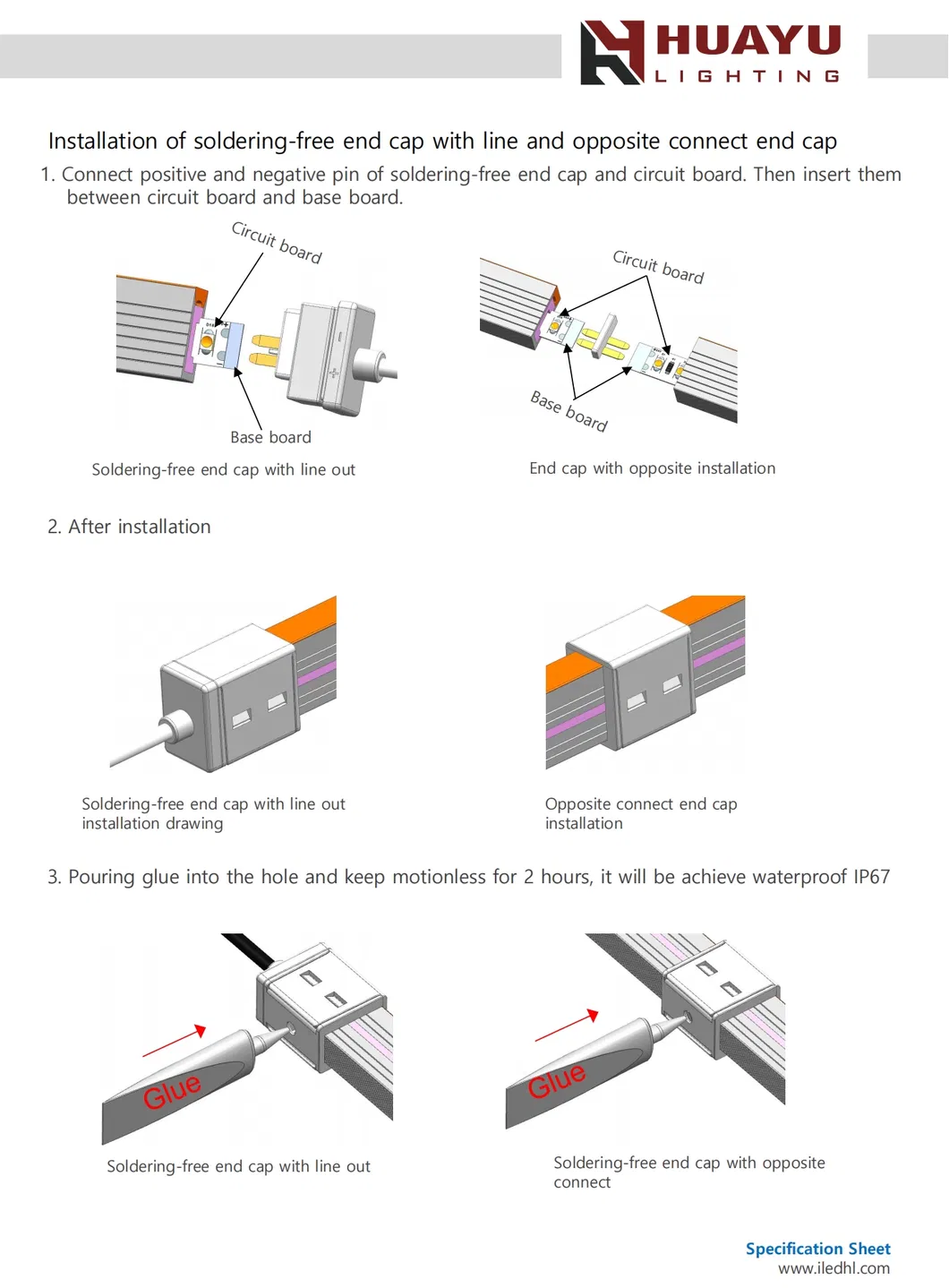 HUAYU
LIGHTING

Installation of soldering-free end cap with line and opposite connect end cap

1. Connect positive and negative pin of soldering-free end cap and circuit board. Then insert them between circuit board and base board.

Circuit board

Base board

Soldering-free end cap with line out

Circuit board

Base board

End cap with opposite installation

2. After installation

Soldering-free end cap with line out installation drawing

Opposite connect end cap installation

3. Pouring glue into the hole and keep motionless for 2 hours, it will be achieve waterproof IP67

Glue

Soldering-free end cap with line out

Glue

Soldering-free end cap with opposite connect

Specification Sheet
www.iledhl.com