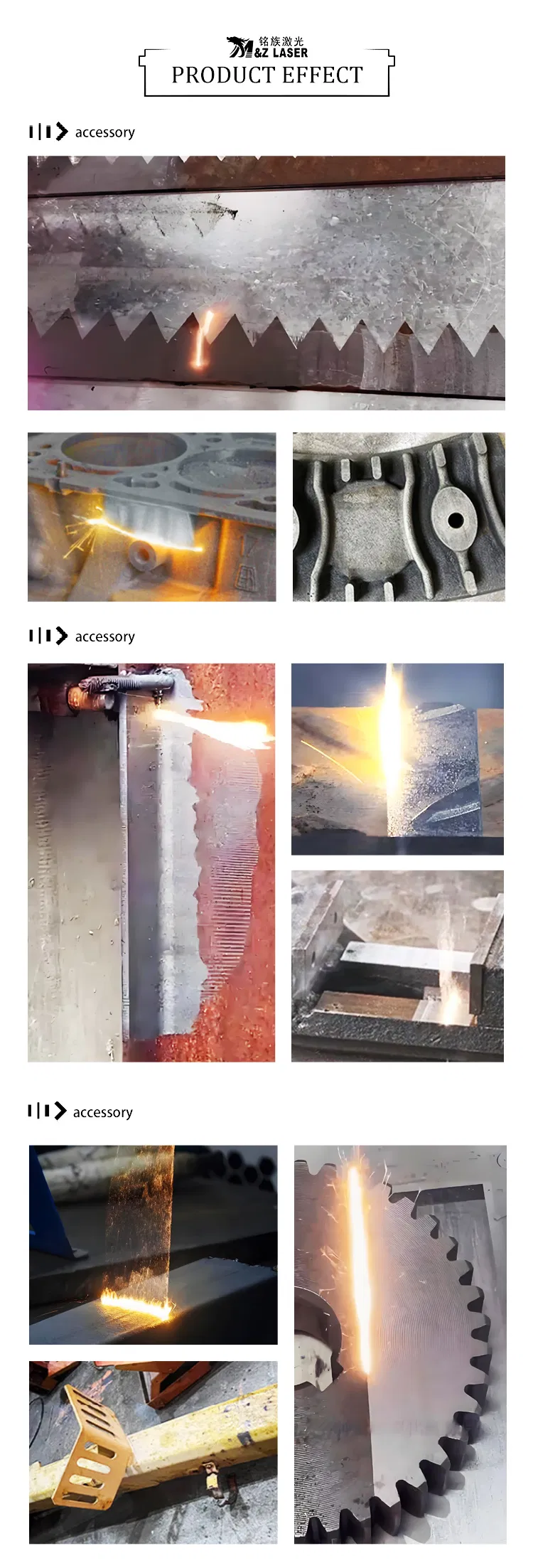 铭族激光
M&Z LASER
PRODUCT EFFECT

accessory

accessory

accessory