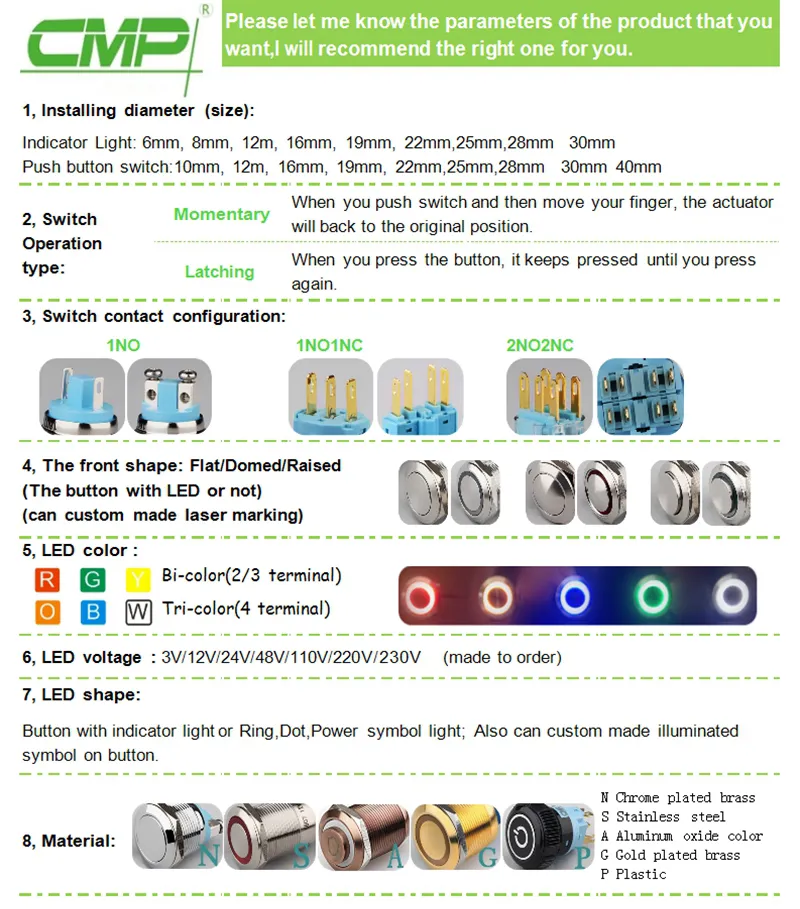 CMP®

Please let me know the parameters of the product that you want,I will recommend the right one for you.

1, Installing diameter (size):

Indicator Light: 6mm, 8mm, 12m, 16mm, 19mm, 22mm,25mm,28mm 30mm
Push button switch:10mm, 12m, 16mm, 19mm, 22mm,25mm,28mm 30mm 40mm

2, Switch Operation type:

Momentary When you push switch and then move your finger, the actuator will back to the original position.

Latching When you press the button, it keeps pressed until you press again.

3, Switch contact configuration:

1NO 1NO1NC 2NO2NC

4, The front shape: Flat/Domed/Raised
(The button with LED or not)
(can custom made laser marking)

5, LED color :

R G Y Bi-color(2/3 terminal)
O B W Tri-color(4 terminal)

6, LED voltage : 3V/12V/24V/48V/110V/220V/230V (made to order)

7, LED shape:

Button with indicator light or Ring,Dot,Power symbol light; Also can custom made illuminated symbol on button.

8, Material:

N S A G P

N Chrome plated brass
S Stainless steel
A Aluminum oxide color
G Gold plated brass
P Plastic