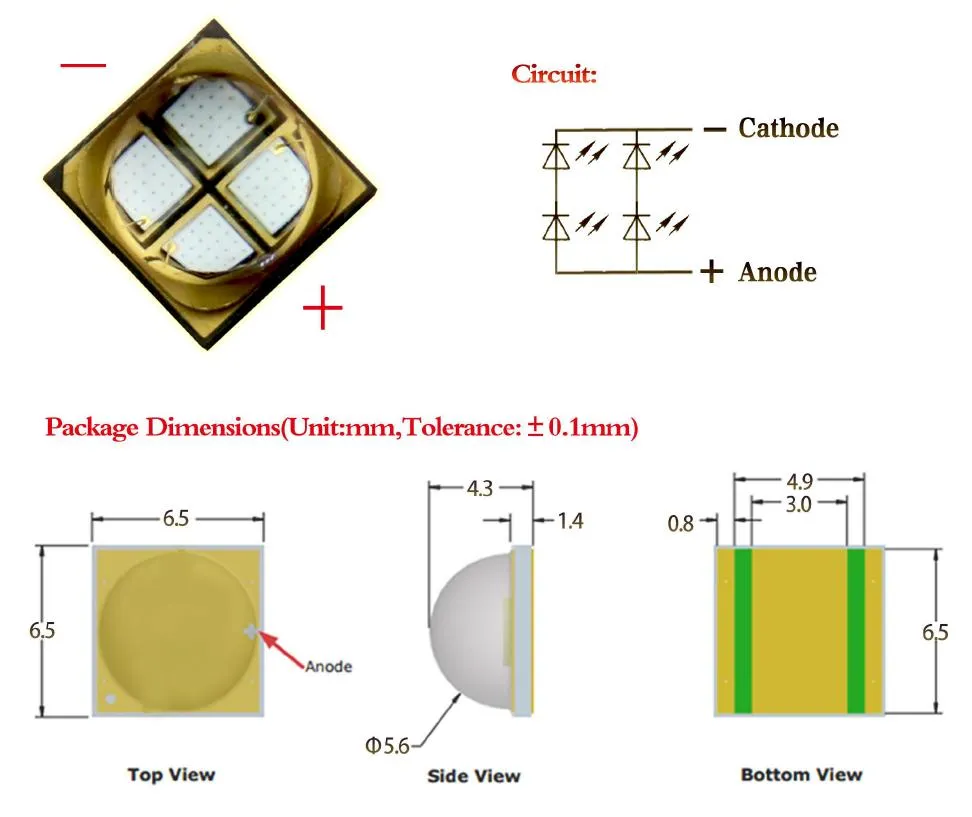 —

+

Circuit:

— Cathode

+ Anode

Package Dimensions(Unit:mm,Tolerance: ± 0.1mm)

6.5

6.5

Anode

Top View

4.3

1.4

Φ5.6

Side View

4.9

3.0

0.8

6.5

Bottom View