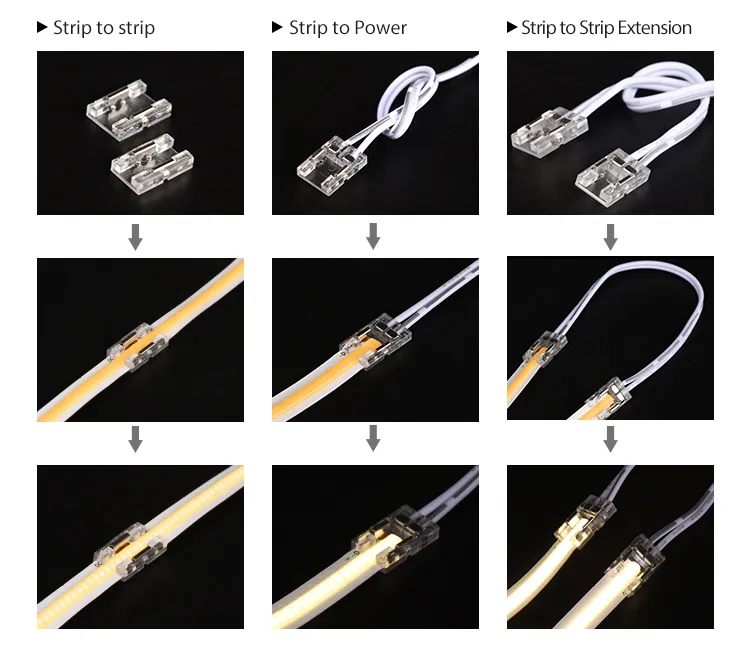 ▶ Strip to strip

▶ Strip to Power

▶ Strip to Strip Extension