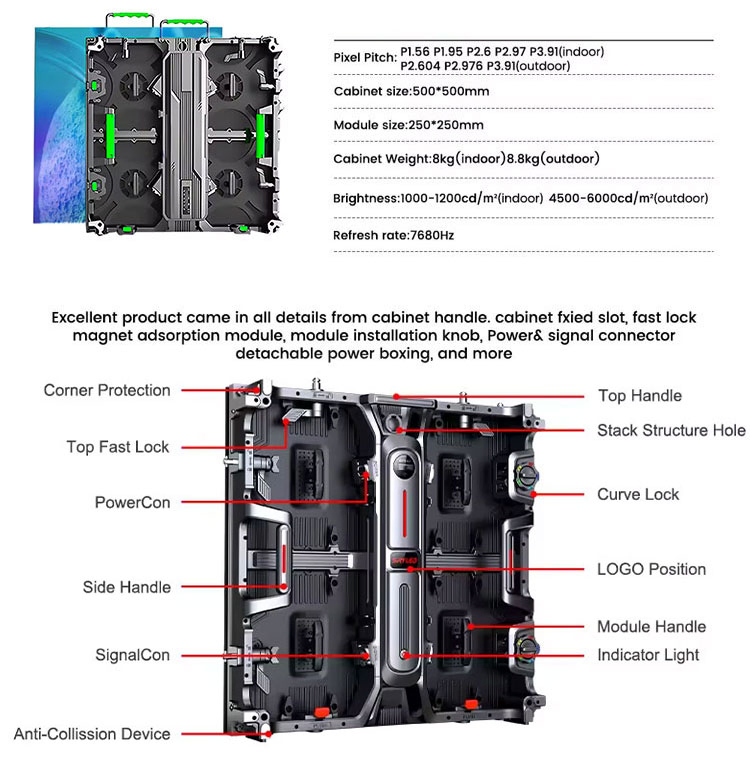 Pixel Pitch: P1.56 P1.95 P2.6 P2.97 P3.91(indoor)
P2.604 P2.976 P3.91(outdoor)

Cabinet size:500*500mm

Module size:250*250mm

Cabinet Weight:8kg(indoor)8.8kg(outdoor)

Brightness:1000-1200cd/m²(indoor) 4500-6000cd/m²(outdoor)

Refresh rate:7680Hz

Excellent product came in all details from cabinet handle. cabinet fxied slot, fast lock magnet adsorption module, module installation knob, Power& signal connector detachable power boxing, and more

Corner Protection

Top Fast Lock

PowerCon

Side Handle

SignalCon

Anti-Collission Device

Top Handle

Stack Structure Hole

Curve Lock

LOGO Position

Module Handle

Indicator Light