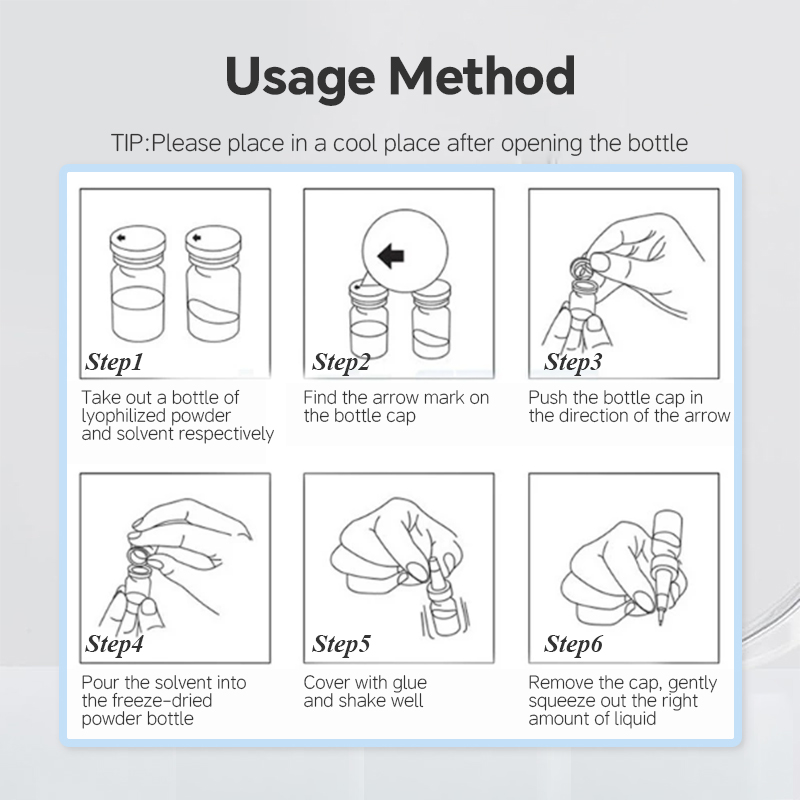 Usage Method

TIP:Please place in a cool place after opening the bottle

Step1
Take out a bottle of lyophilized powder and solvent respectively

Step2
Find the arrow mark on the bottle cap

Step3
Push the bottle cap in the direction of the arrow

Step4
Pour the solvent into the freeze-dried powder bottle

Step5
Cover with glue and shake well

Step6
Remove the cap, gently squeeze out the right amount of liquid