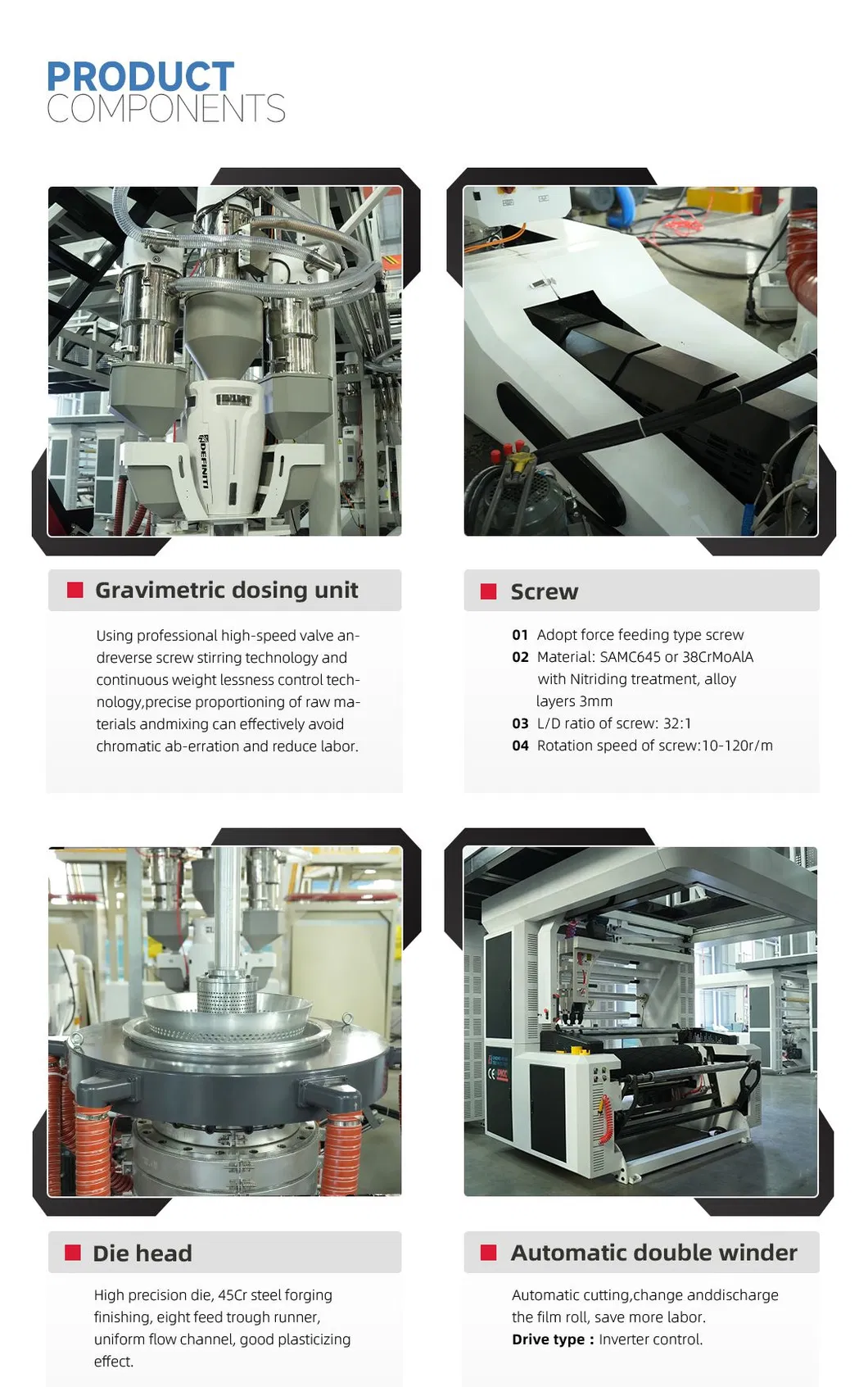 PRODUCT
COMPONENTS

DEFINITI

Gravimetric dosing unit

Using professional high-speed valve andreverse screw stirring technology and continuous weight lessness control technology,precise proportioning of raw materials andmixing can effectively avoid chromatic ab-erration and reduce labor.

Screw

01 Adopt force feeding type screw
02 Material: SAMC645 or 38CrMoAlA with Nitriding treatment, alloy layers 3mm
03 L/D ratio of screw: 32:1
04 Rotation speed of screw:10-120r/m

Die head

High precision die, 45Cr steel forging finishing, eight feed trough runner, uniform flow channel, good plasticizing effect.

Automatic double winder

Automatic cutting,change anddischarge the film roll, save more labor.
Drive type : Inverter control.