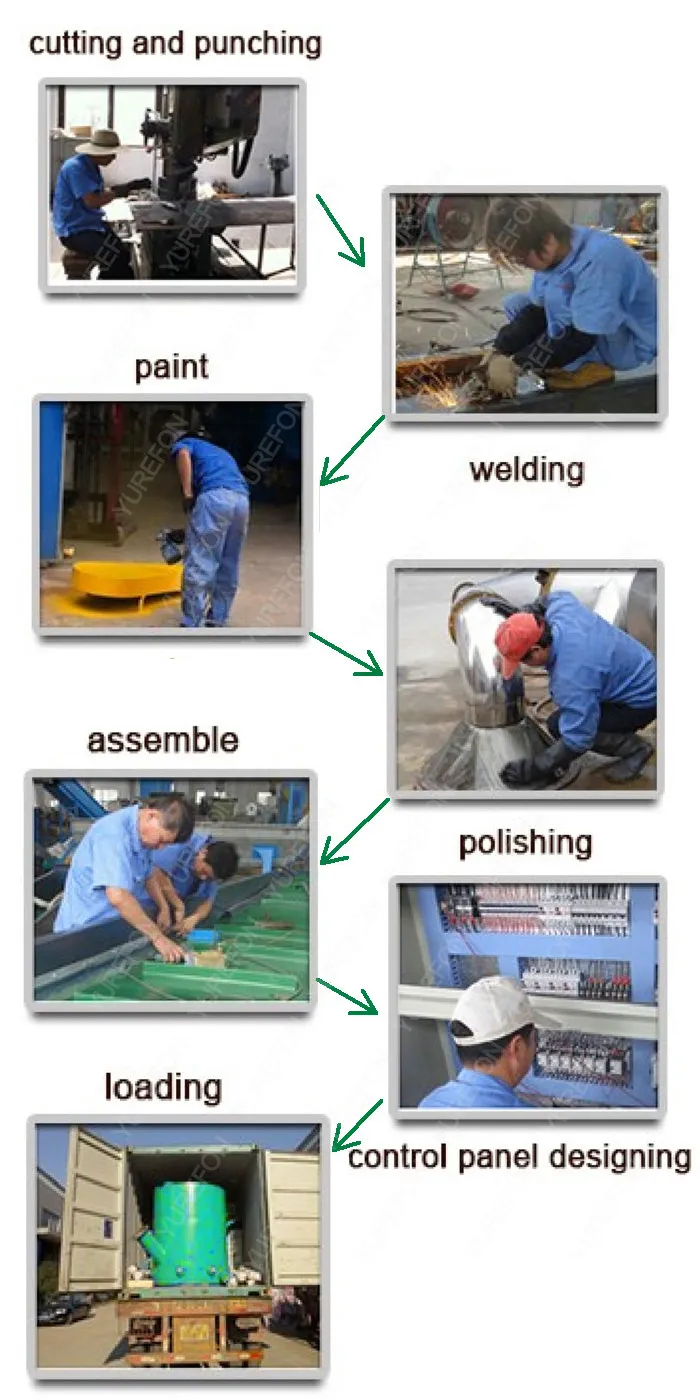 cutting and punching

paint

welding

assemble

polishing

loading

control panel designing

YUREFON