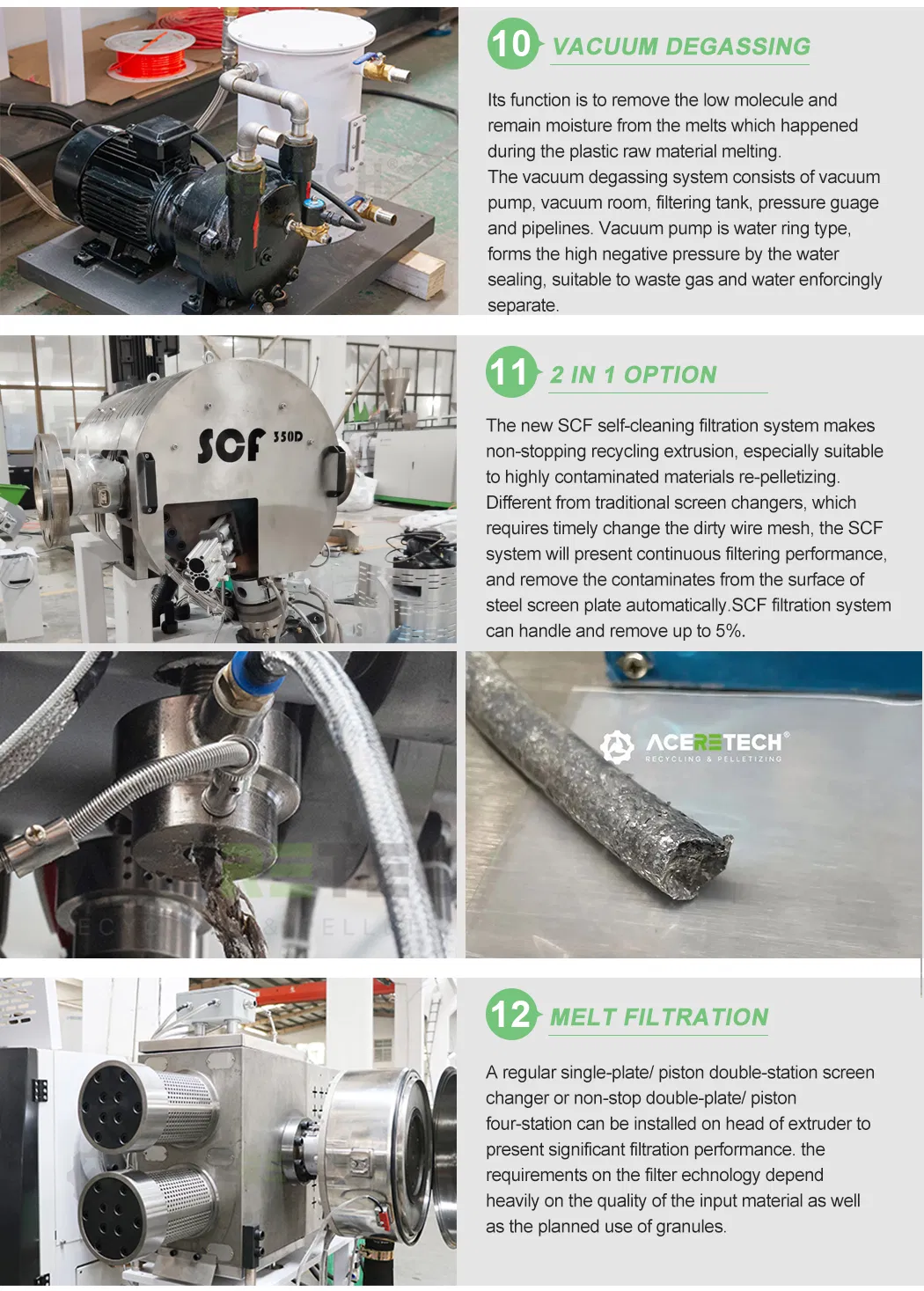 10 VACUUM DEGASSING

Its function is to remove the low molecule and remain moisture from the melts which happened during the plastic raw material melting.
The vacuum degassing system consists of vacuum pump, vacuum room, filtering tank, pressure guage and pipelines. Vacuum pump is water ring type, forms the high negative pressure by the water sealing, suitable to waste gas and water enforcingly separate.

SCF 350D

11 2 IN 1 OPTION

The new SCF self-cleaning filtration system makes non-stopping recycling extrusion, especially suitable to highly contaminated materials re-pelletizing. Different from traditional screen changers, which requires timely change the dirty wire mesh, the SCF system will present continuous filtering performance, and remove the contaminates from the surface of steel screen plate automatically.SCF filtration system can handle and remove up to 5%.

ACERETECH®
RECYCLING & PELLETIZING

12 MELT FILTRATION

A regular single-plate/ piston double-station screen changer or non-stop double-plate/ piston four-station can be installed on head of extruder to present significant filtration performance. the requirements on the filter echnology depend heavily on the quality of the input material as well as the planned use of granules.