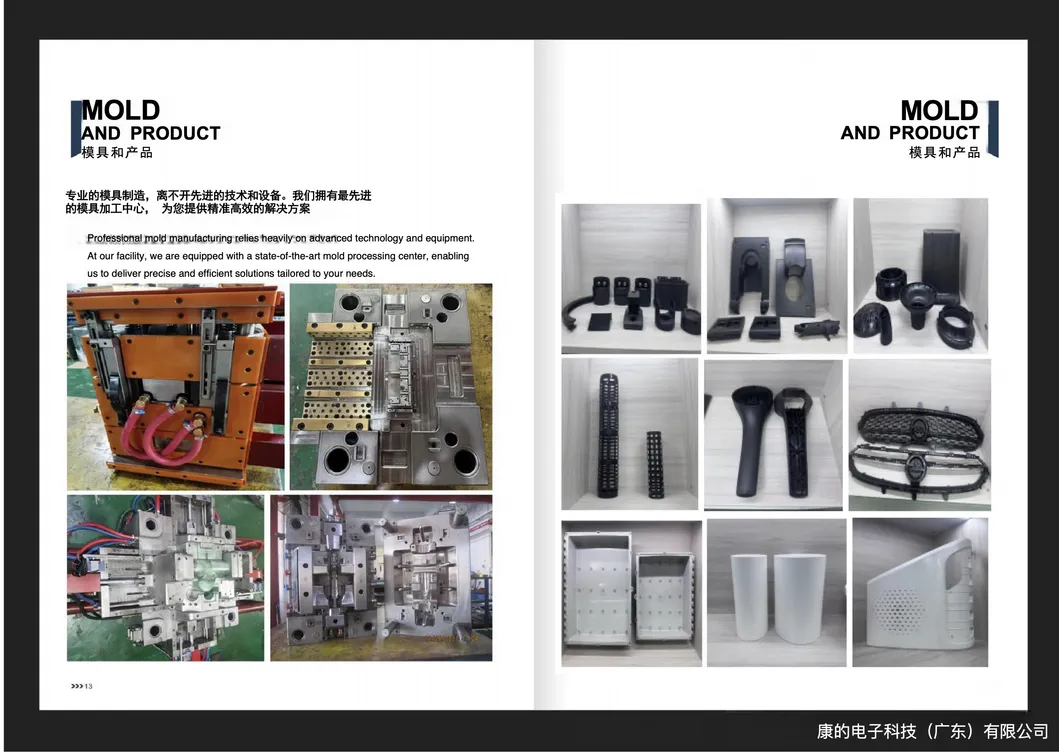 MOLD
AND PRODUCT
模具和产品

专业的模具制造，离不开先进的技术和设备。我们拥有最先进的模具加工中心， 为您提供精准高效的解决方案

Professional mold manufacturing relies heavily on advanced technology and equipment. At our facility, we are equipped with a state-of-the-art mold processing center, enabling us to deliver precise and efficient solutions tailored to your needs.

>>>13

MOLD
AND PRODUCT
模具和产品

康的电子科技（广东）有限公司