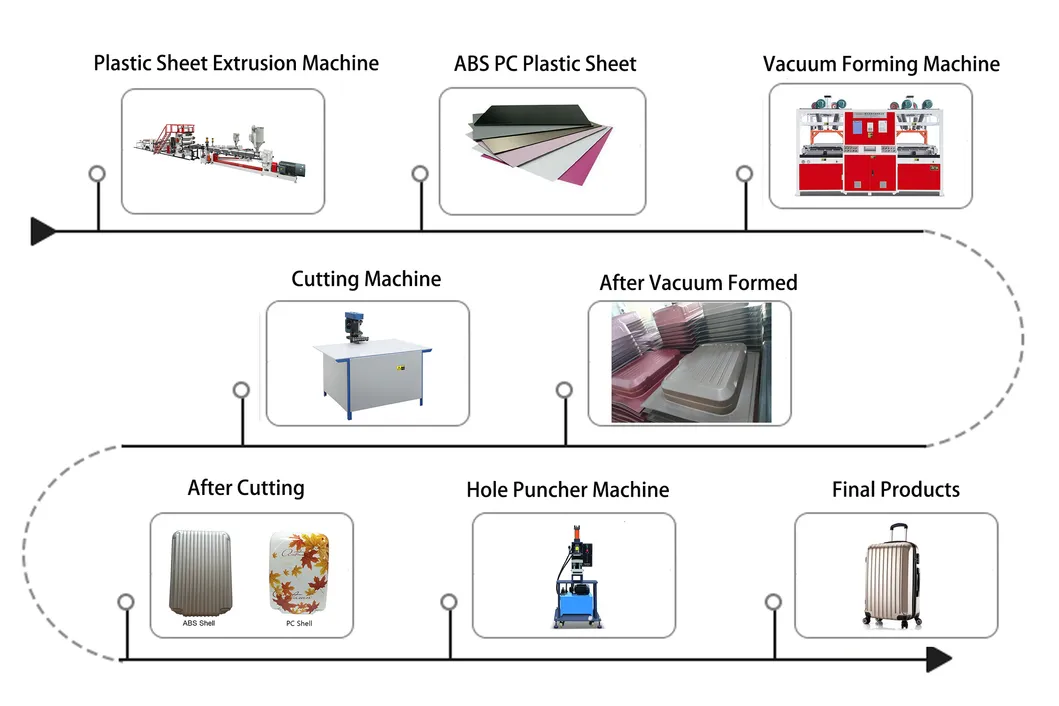 Plastic Sheet Extrusion Machine

ABS PC Plastic Sheet

Vacuum Forming Machine

Cutting Machine

After Vacuum Formed

After Cutting

ABS Shell

PC Shell

Hole Puncher Machine

Final Products