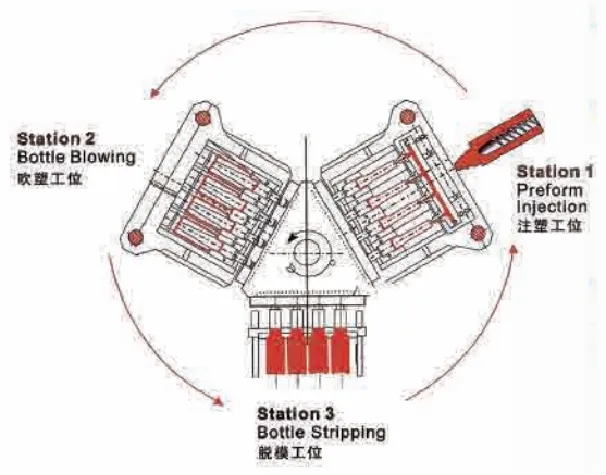 Station 2
Bottle Blowing
吹塑工位

Station 1
Preform
Injection
注塑工位

Station 3
Bottle Stripping
脱模工位