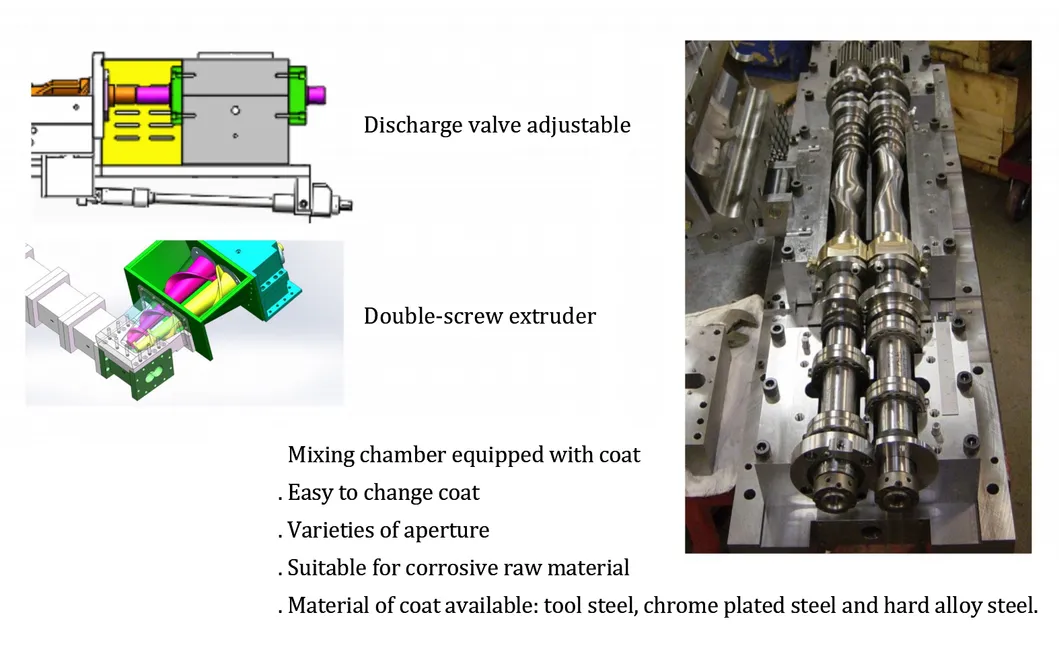 Discharge valve adjustable

Double-screw extruder

Mixing chamber equipped with coat
. Easy to change coat
. Varieties of aperture
. Suitable for corrosive raw material
. Material of coat available: tool steel, chrome plated steel and hard alloy steel.