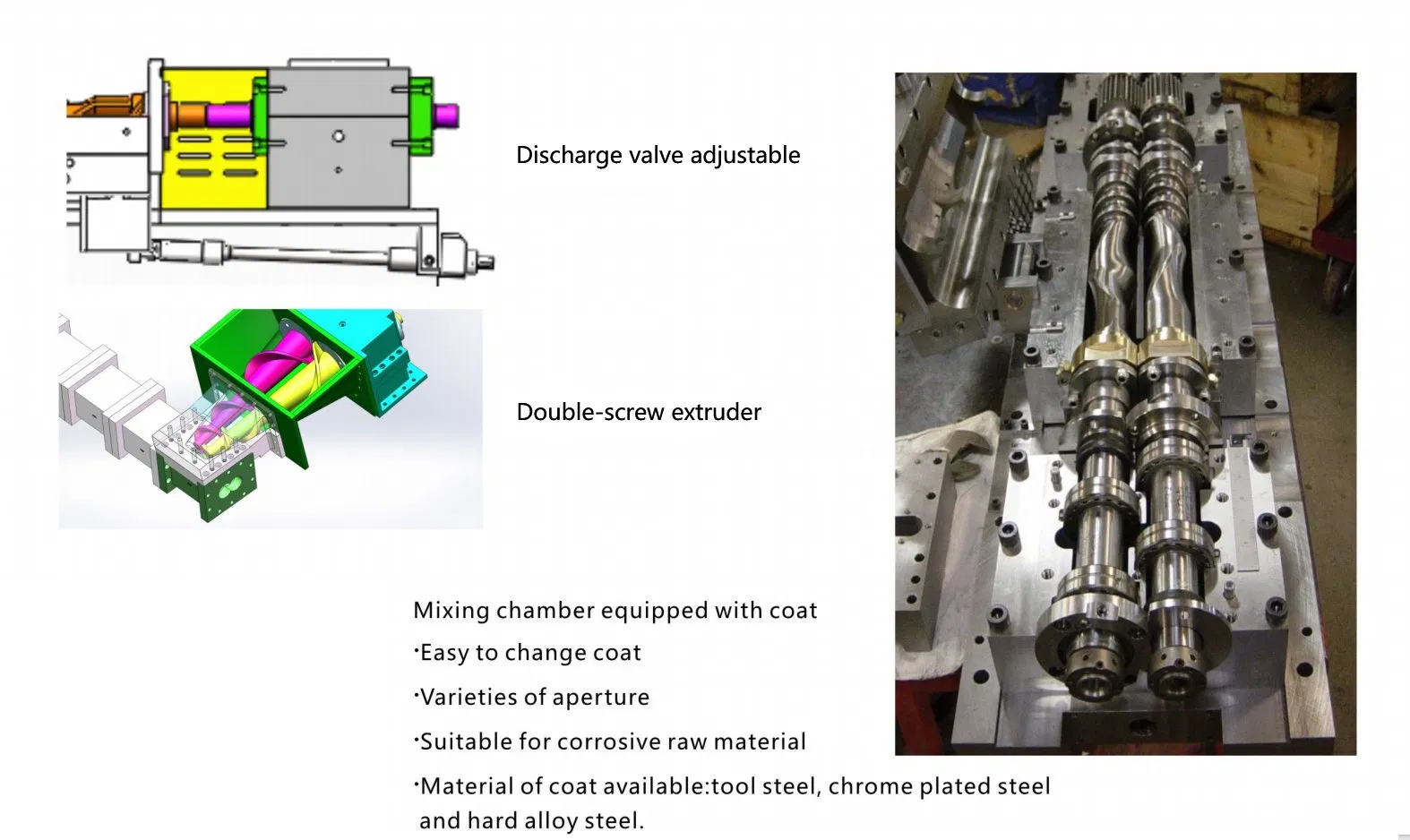 Discharge valve adjustable

Double-screw extruder

Mixing chamber equipped with coat

·Easy to change coat

·Varieties of aperture

·Suitable for corrosive raw material

·Material of coat available:tool steel, chrome plated steel and hard alloy steel.