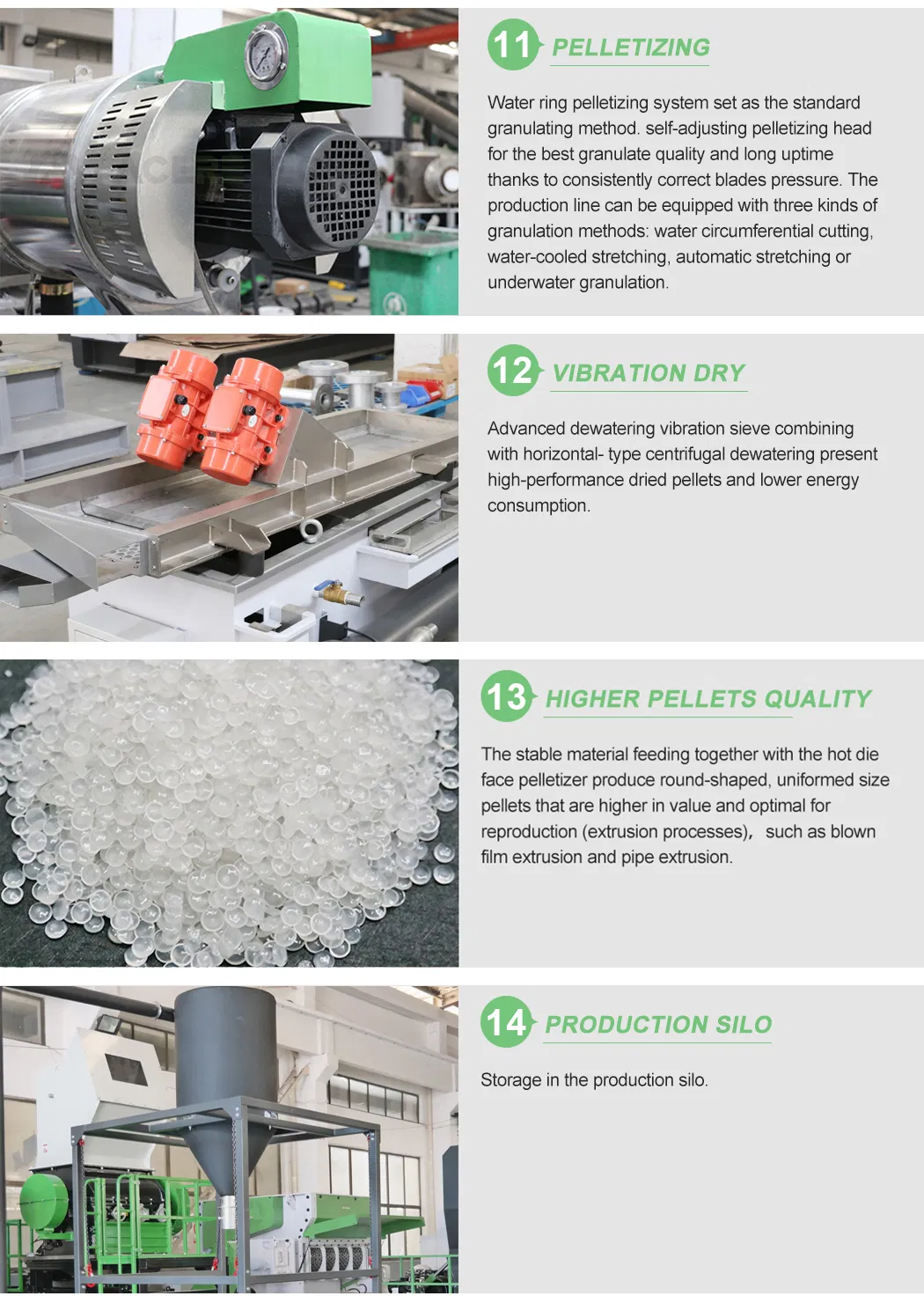 11 PELLETIZING

Water ring pelletizing system set as the standard granulating method. self-adjusting pelletizing head for the best granulate quality and long uptime thanks to consistently correct blades pressure. The production line can be equipped with three kinds of granulation methods: water circumferential cutting, water-cooled stretching, automatic stretching or underwater granulation.

12 VIBRATION DRY

Advanced dewatering vibration sieve combining with horizontal- type centrifugal dewatering present high-performance dried pellets and lower energy consumption.

13 HIGHER PELLETS QUALITY

The stable material feeding together with the hot die face pelletizer produce round-shaped, uniformed size pellets that are higher in value and optimal for reproduction (extrusion processes)， such as blown film extrusion and pipe extrusion.

14 PRODUCTION SILO

Storage in the production silo.