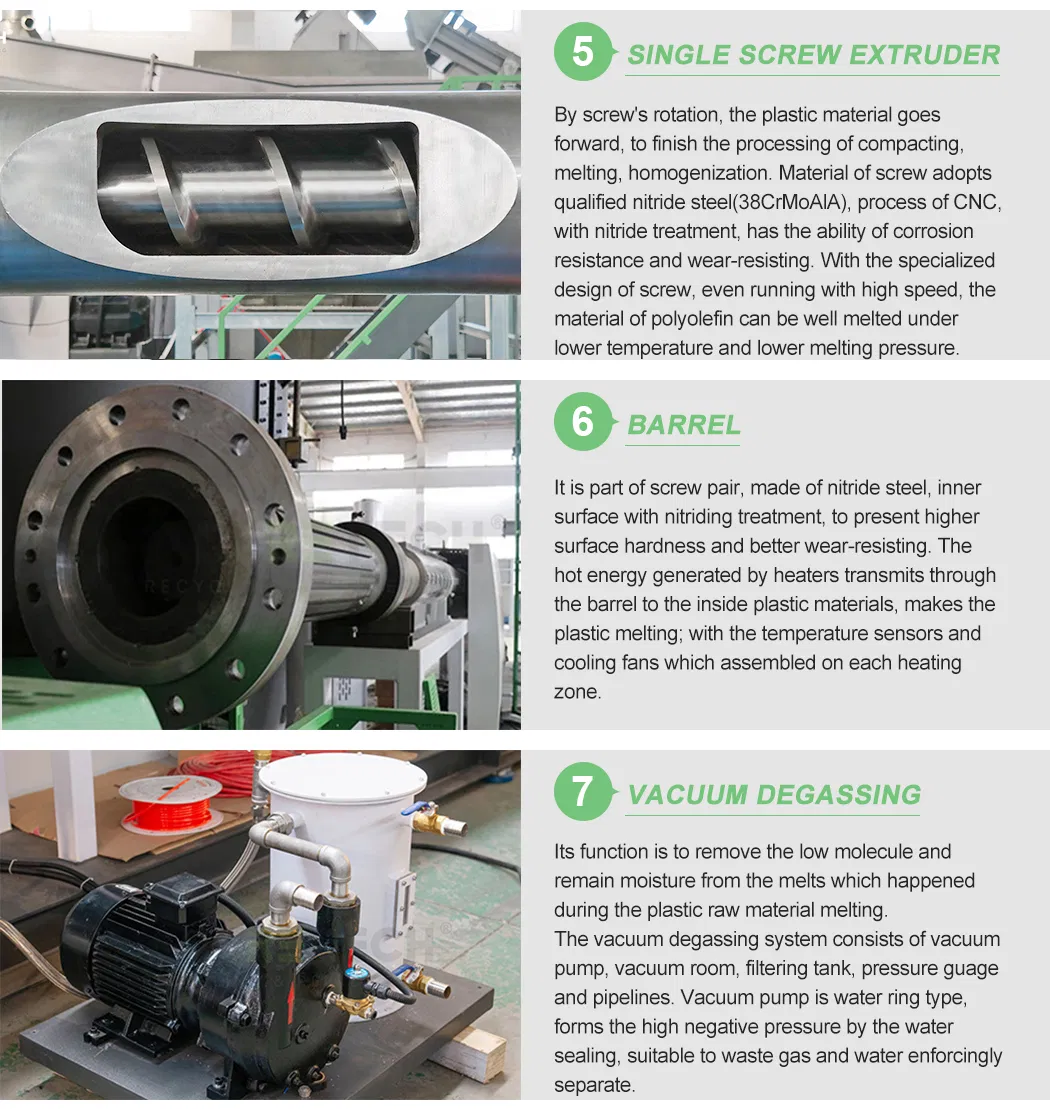 5 SINGLE SCREW EXTRUDER

By screw's rotation, the plastic material goes forward, to finish the processing of compacting, melting, homogenization. Material of screw adopts qualified nitride steel(38CrMoAlA), process of CNC, with nitride treatment, has the ability of corrosion resistance and wear-resisting. With the specialized design of screw, even running with high speed, the material of polyolefin can be well melted under lower temperature and lower melting pressure.

6 BARREL

It is part of screw pair, made of nitride steel, inner surface with nitriding treatment, to present higher surface hardness and better wear-resisting. The hot energy generated by heaters transmits through the barrel to the inside plastic materials, makes the plastic melting; with the temperature sensors and cooling fans which assembled on each heating zone.

7 VACUUM DEGASSING

Its function is to remove the low molecule and remain moisture from the melts which happened during the plastic raw material melting.
The vacuum degassing system consists of vacuum pump, vacuum room, filtering tank, pressure guage and pipelines. Vacuum pump is water ring type, forms the high negative pressure by the water sealing, suitable to waste gas and water enforcingly separate.