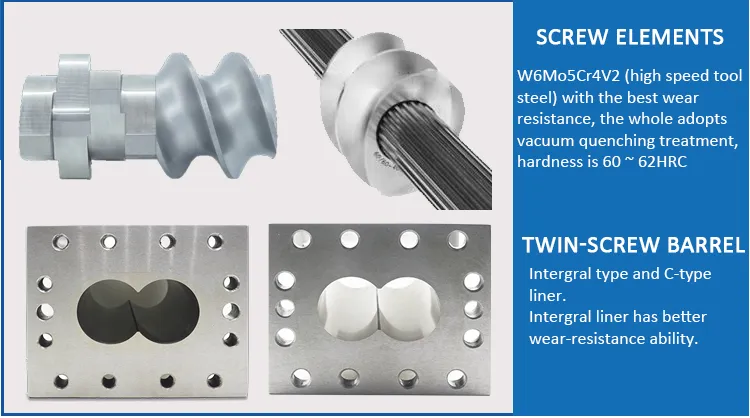 SCREW ELEMENTS

W6Mo5Cr4V2 (high speed tool steel) with the best wear resistance, the whole adopts vacuum quenching treatment, hardness is 60 ~ 62HRC

TWIN-SCREW BARREL

Intergral type and C-type liner.
Intergral liner has better wear-resistance ability.