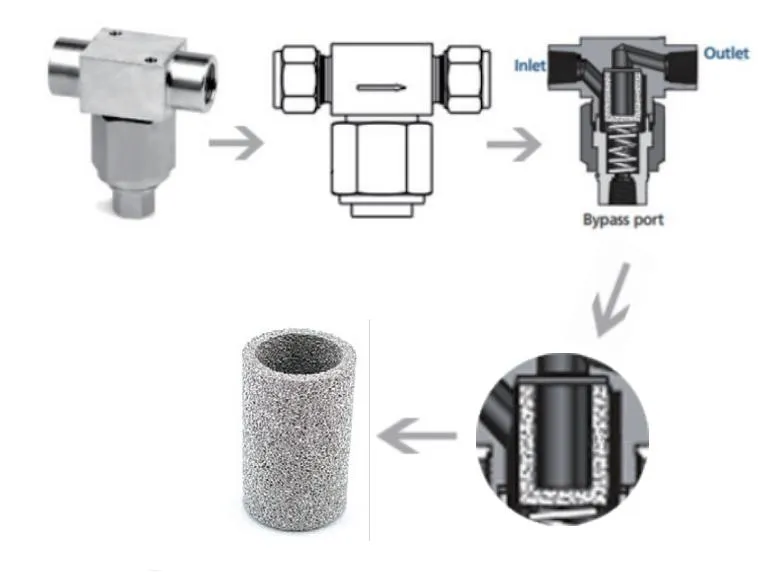 Inlet
Outlet
Bypass port