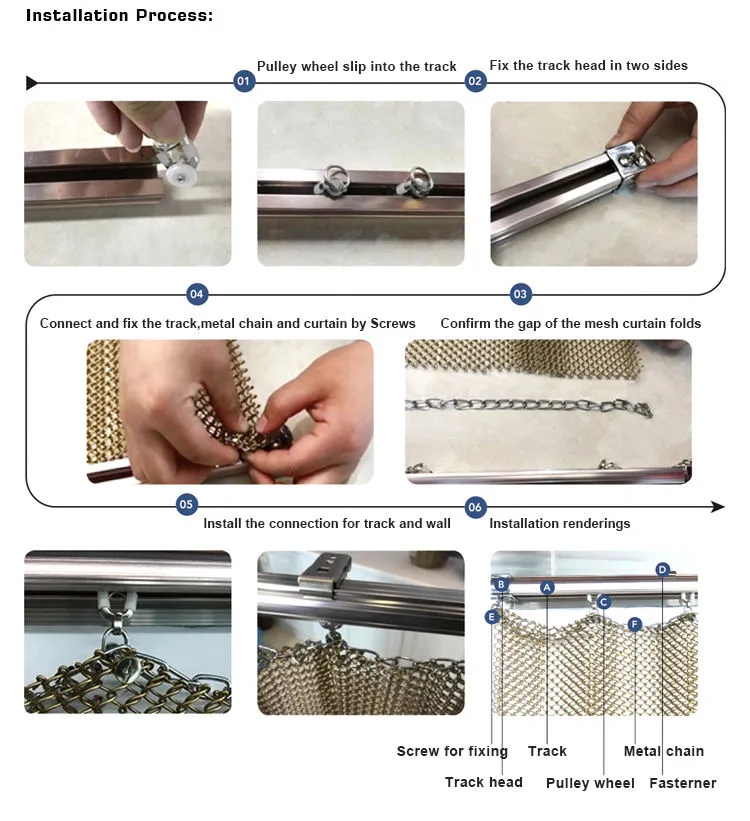 Installation Process:

01
Pulley wheel slip into the track

02
Fix the track head in two sides

04
Connect and fix the track,metal chain and curtain by Screws

03
Confirm the gap of the mesh curtain folds

05
Install the connection for track and wall

06
Installation renderings

B
A
D
C
E
F

Screw for fixing
Track
Metal chain
Track head
Pulley wheel
Fasterner