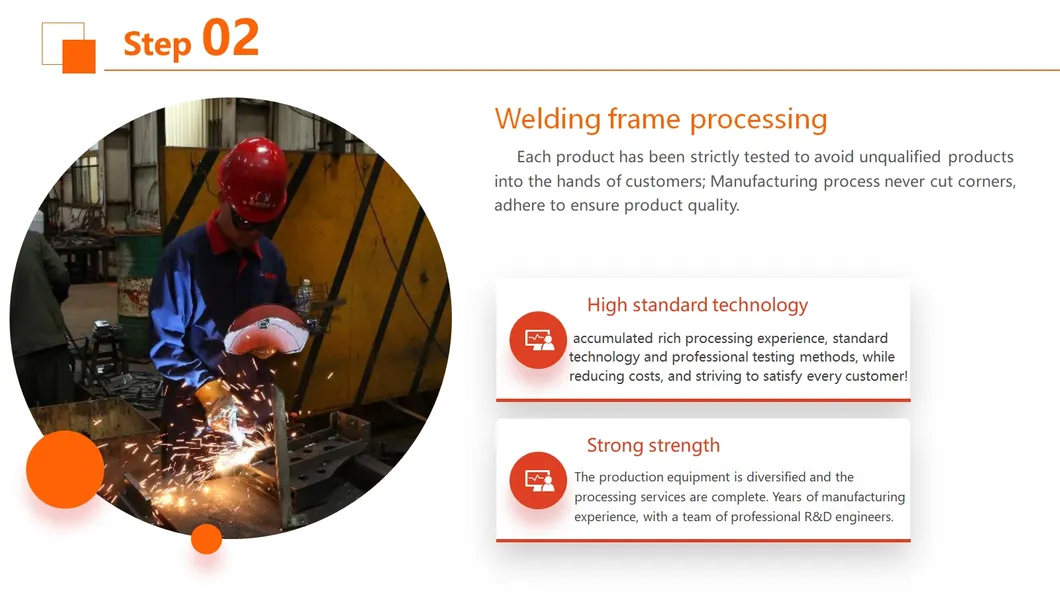 Step 02

Welding frame processing

Each product has been strictly tested to avoid unqualified products into the hands of customers; Manufacturing process never cut corners, adhere to ensure product quality.

High standard technology

accumulated rich processing experience, standard technology and professional testing methods, while reducing costs, and striving to satisfy every customer!

Strong strength

The production equipment is diversified and the processing services are complete. Years of manufacturing experience, with a team of professional R&D engineers.