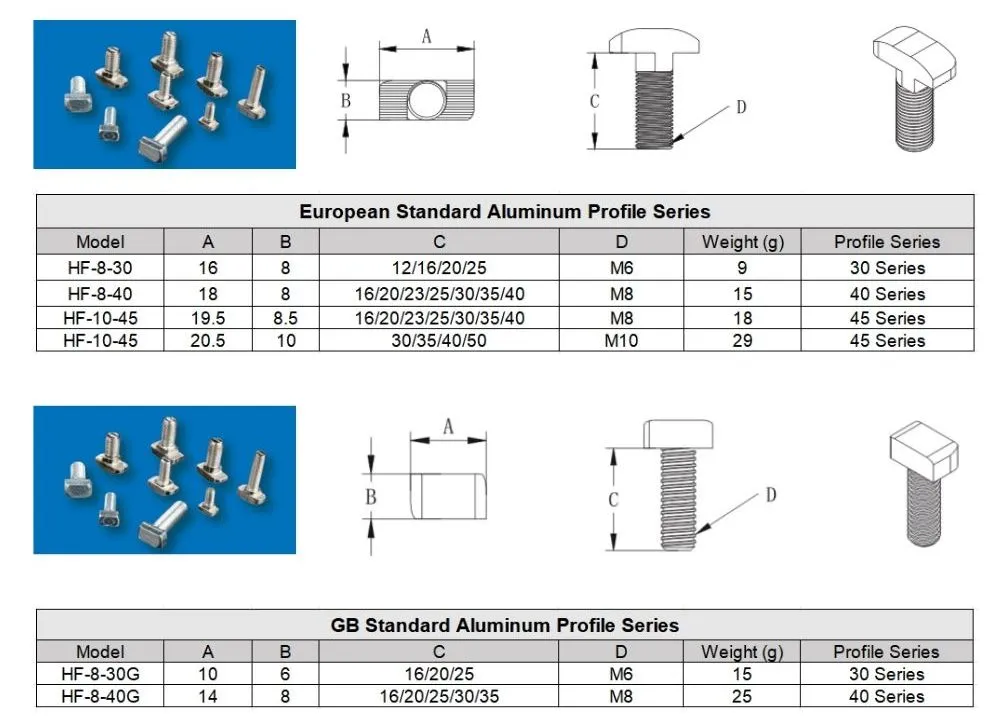 A

B

C

D

European Standard Aluminum Profile Series

| Model | A | B | C | D | Weight (g) | Profile Series |
|---|---|---|---|---|---|---|
| HF-8-30 | 16 | 8 | 12/16/20/25 | M6 | 9 | 30 Series |
| HF-8-40 | 18 | 8 | 16/20/23/25/30/35/40 | M8 | 15 | 40 Series |
| HF-10-45 | 19.5 | 8.5 | 16/20/23/25/30/35/40 | M8 | 18 | 45 Series |
| HF-10-45 | 20.5 | 10 | 30/35/40/50 | M10 | 29 | 45 Series |

A

B

C

D

GB Standard Aluminum Profile Series

| Model | A | B | C | D | Weight (g) | Profile Series |
|---|---|---|---|---|---|---|
| HF-8-30G | 10 | 6 | 16/20/25 | M6 | 15 | 30 Series |
| HF-8-40G | 14 | 8 | 16/20/25/30/35 | M8 | 25 | 40 Series |