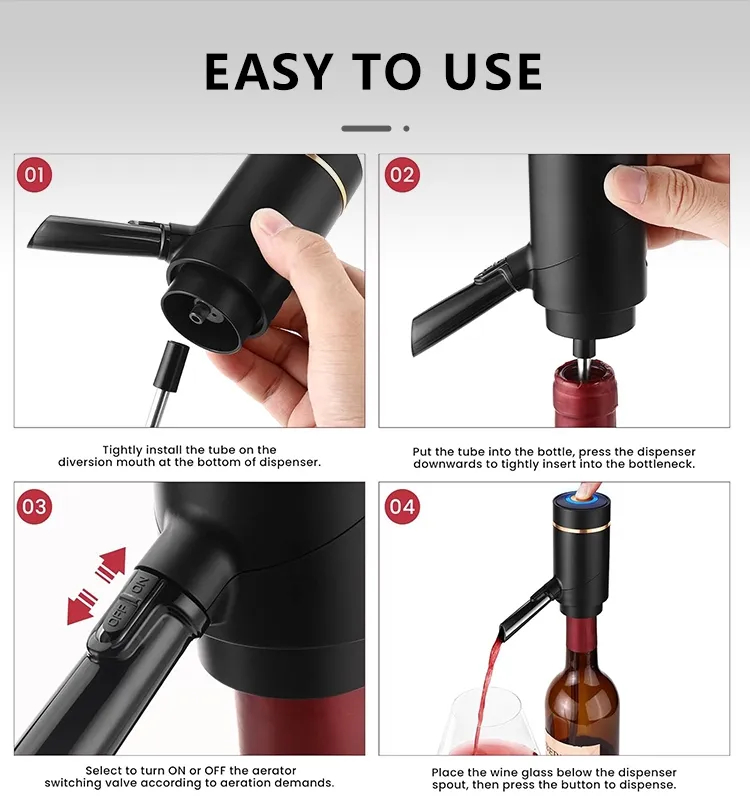 EASY TO USE

01

Tightly install the tube on the diversion mouth at the bottom of dispenser.

02

Put the tube into the bottle, press the dispenser downwards to tightly insert into the bottleneck.

03

OFF ON

Select to turn ON or OFF the aerator switching valve according to aeration demands.

04

Place the wine glass below the dispenser spout, then press the button to dispense.