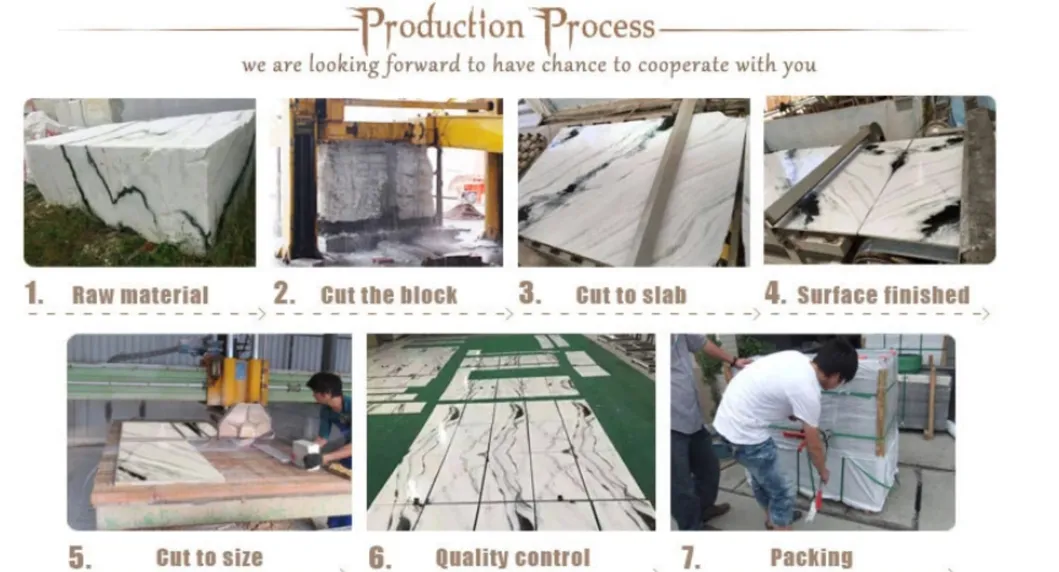 Production Process
we are looking forward to have chance to cooperate with you

1. Raw material
2. Cut the block
3. Cut to slab
4. Surface finished

5. Cut to size
6. Quality control
7. Packing