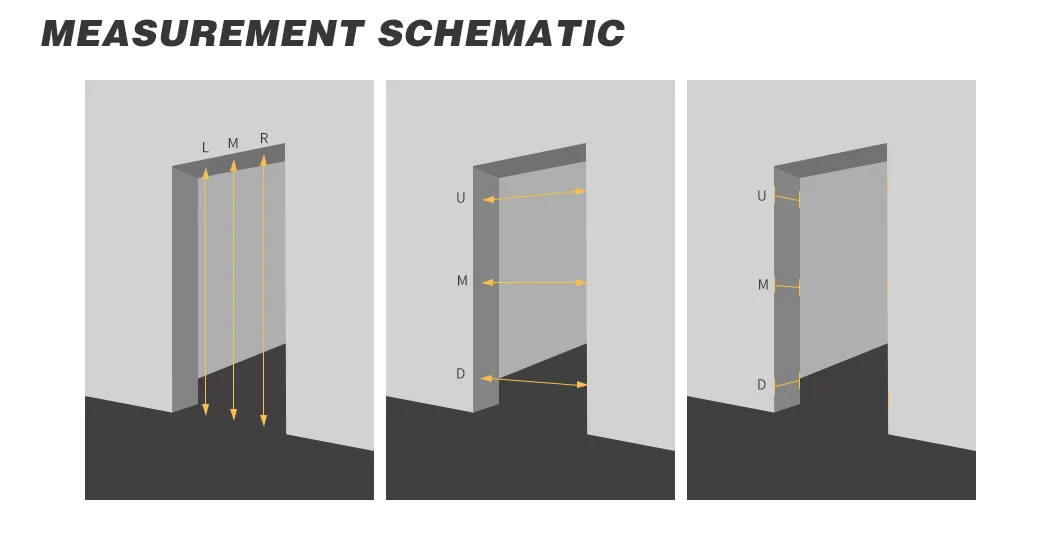 MEASUREMENT SCHEMATIC

L M R

U
M
D

U
M
D