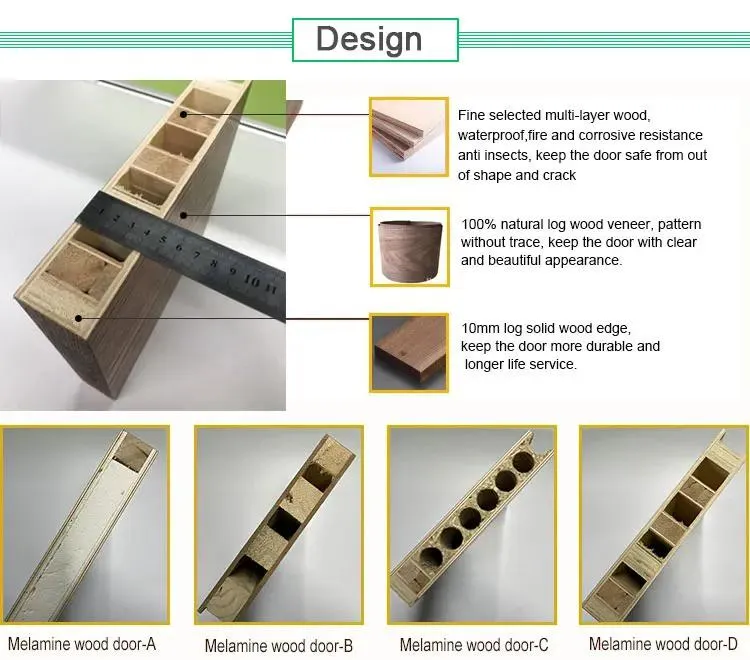 Design

1 2 3 4 5 6 7 8 9 10 11

Fine selected multi-layer wood, waterproof,fire and corrosive resistance anti insects, keep the door safe from out of shape and crack

100% natural log wood veneer, pattern without trace, keep the door with clear and beautiful appearance.

10mm log solid wood edge, keep the door more durable and longer life service.

Melamine wood door-A

Melamine wood door-B

Melamine wood door-C

Melamine wood door-D