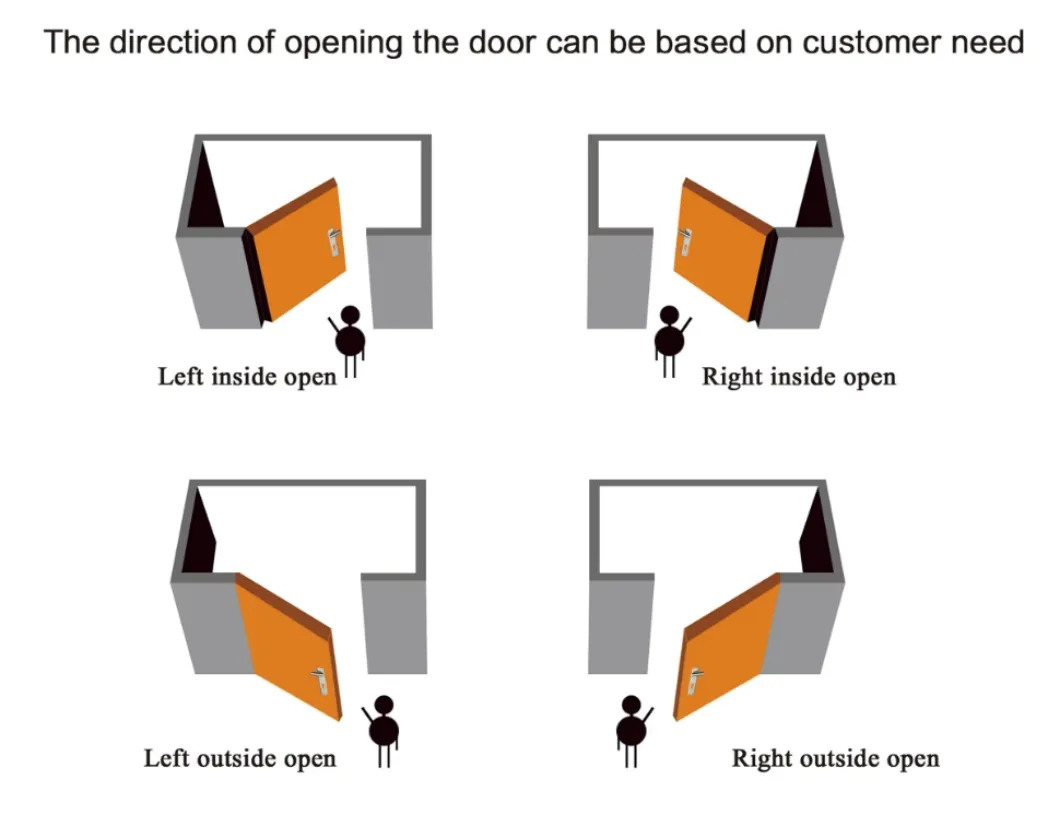 The direction of opening the door can be based on customer need

Left inside open

Right inside open

Left outside open

Right outside open