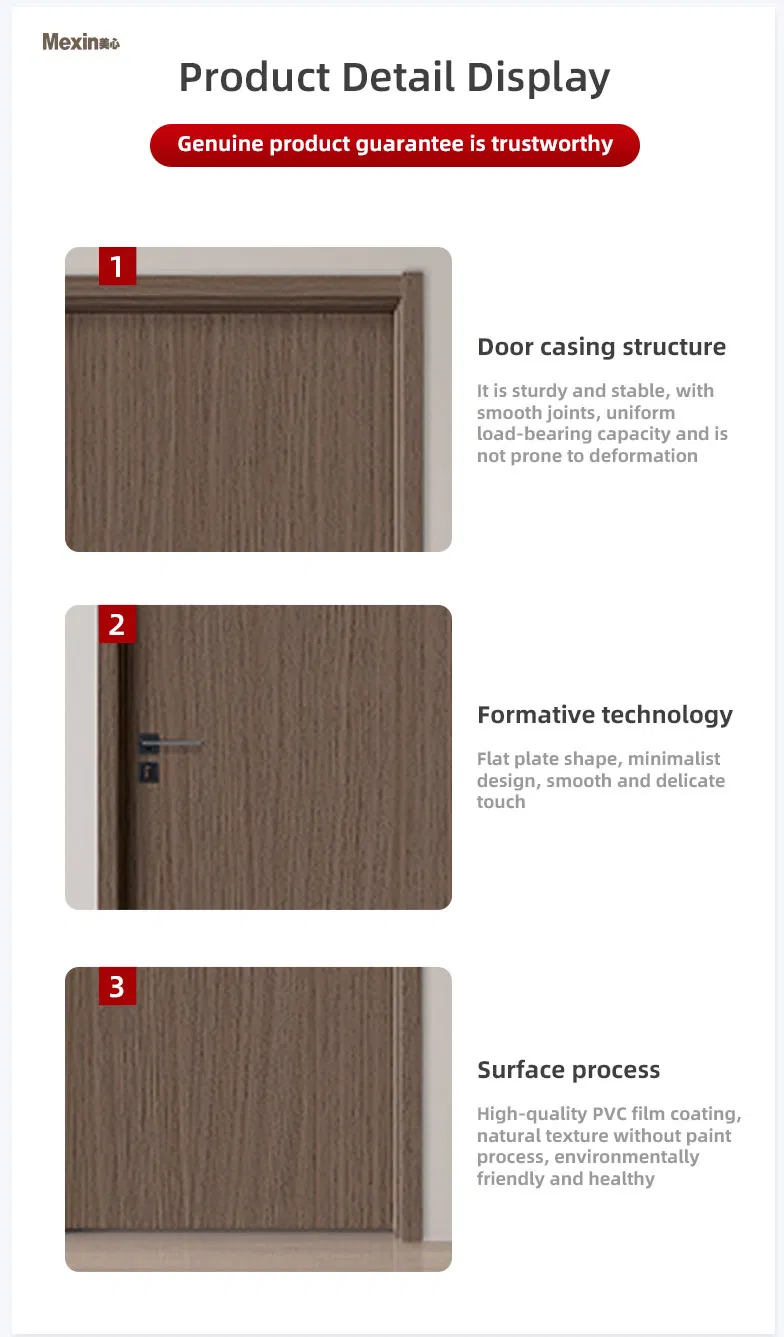 Mexin美心

Product Detail Display

Genuine product guarantee is trustworthy

1

Door casing structure

It is sturdy and stable, with smooth joints, uniform load-bearing capacity and is not prone to deformation

2

Formative technology

Flat plate shape, minimalist design, smooth and delicate touch

3

Surface process

High-quality PVC film coating, natural texture without paint process, environmentally friendly and healthy