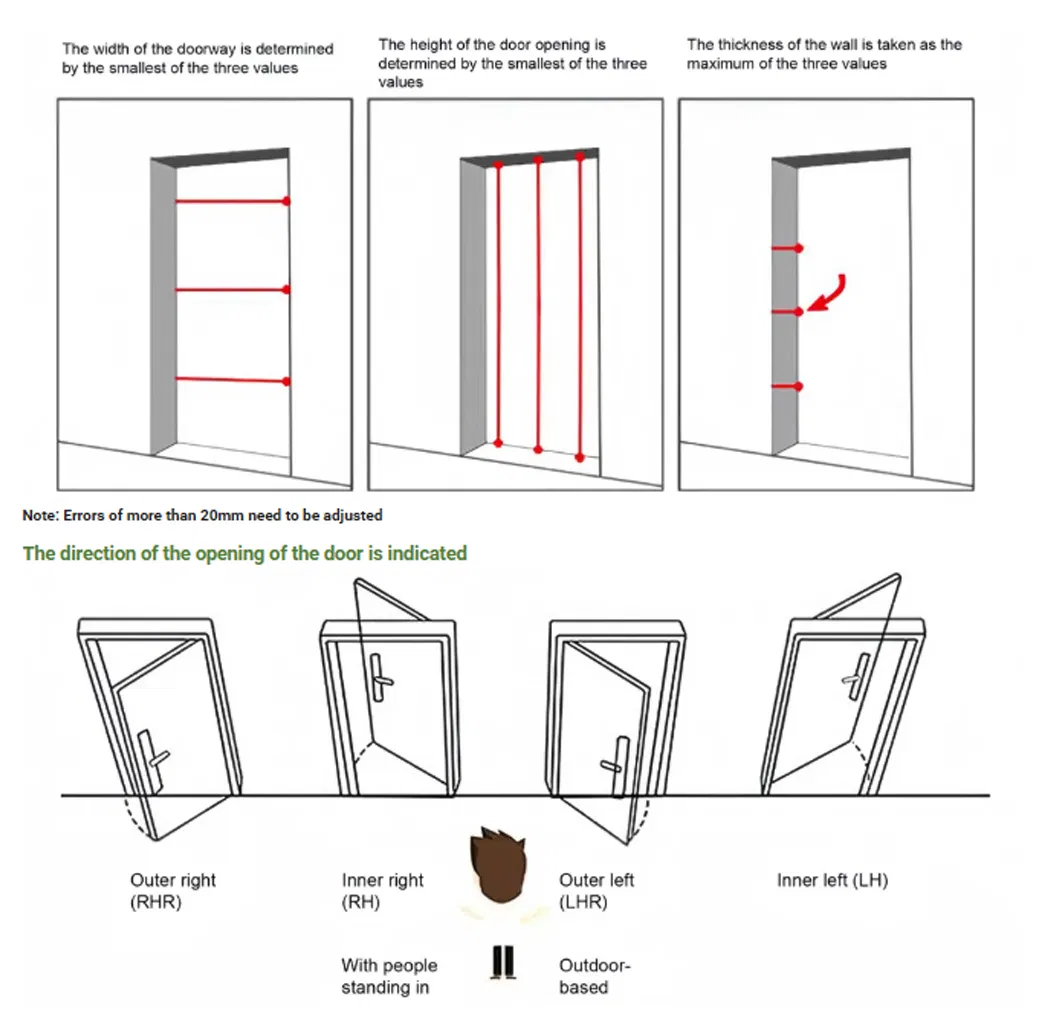 The width of the doorway is determined by the smallest of the three values

The height of the door opening is determined by the smallest of the three values

The thickness of the wall is taken as the maximum of the three values

Note: Errors of more than 20mm need to be adjusted

The direction of the opening of the door is indicated

Outer right (RHR)

Inner right (RH)

Outer left (LHR)

Inner left (LH)

With people standing in

Outdoor-based