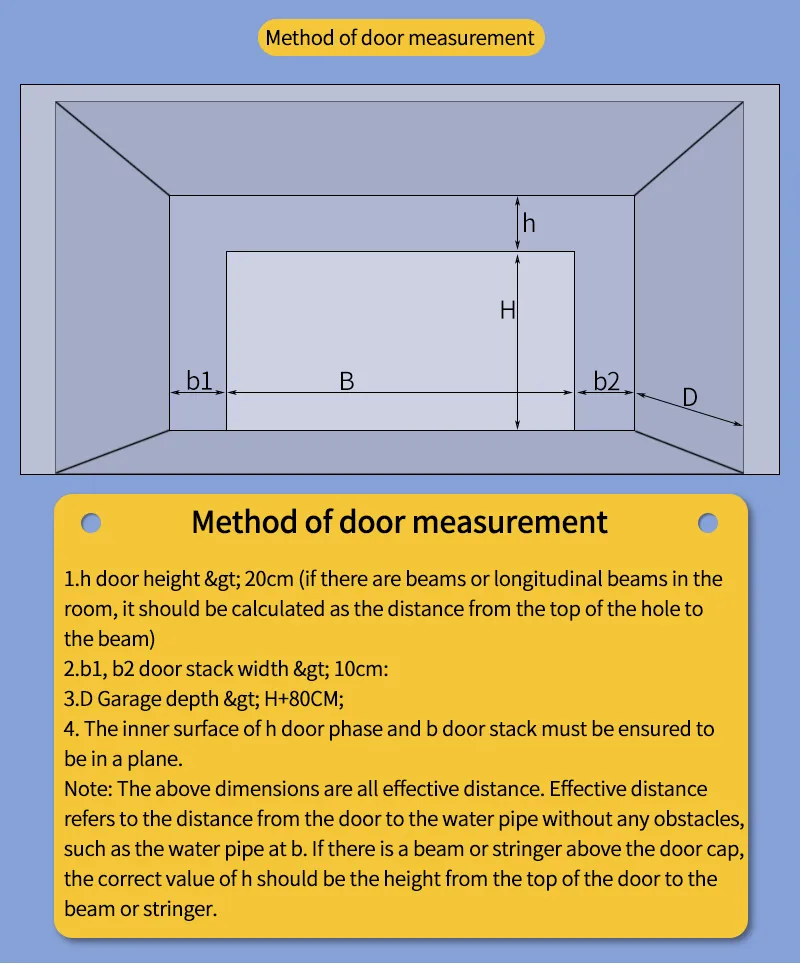 Method of door measurement

h

H

b1

B

b2

D

Method of door measurement

1.h door height &gt; 20cm (if there are beams or longitudinal beams in the room, it should be calculated as the distance from the top of the hole to the beam)
2.b1, b2 door stack width &gt; 10cm:
3.D Garage depth &gt; H+80CM;
4. The inner surface of h door phase and b door stack must be ensured to be in a plane.
Note: The above dimensions are all effective distance. Effective distance refers to the distance from the door to the water pipe without any obstacles, such as the water pipe at b. If there is a beam or stringer above the door cap, the correct value of h should be the height from the top of the door to the beam or stringer.