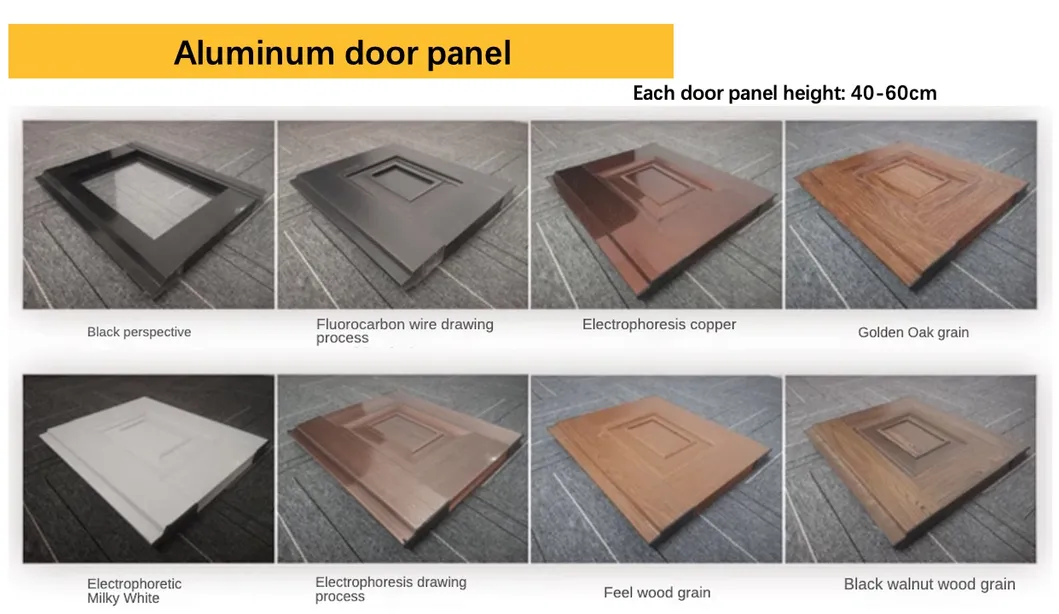 Aluminum door panel

Each door panel height: 40-60cm

Black perspective

Fluorocarbon wire drawing process

Electrophoresis copper

Golden Oak grain

Electrophoretic Milky White

Electrophoresis drawing process

Feel wood grain

Black walnut wood grain