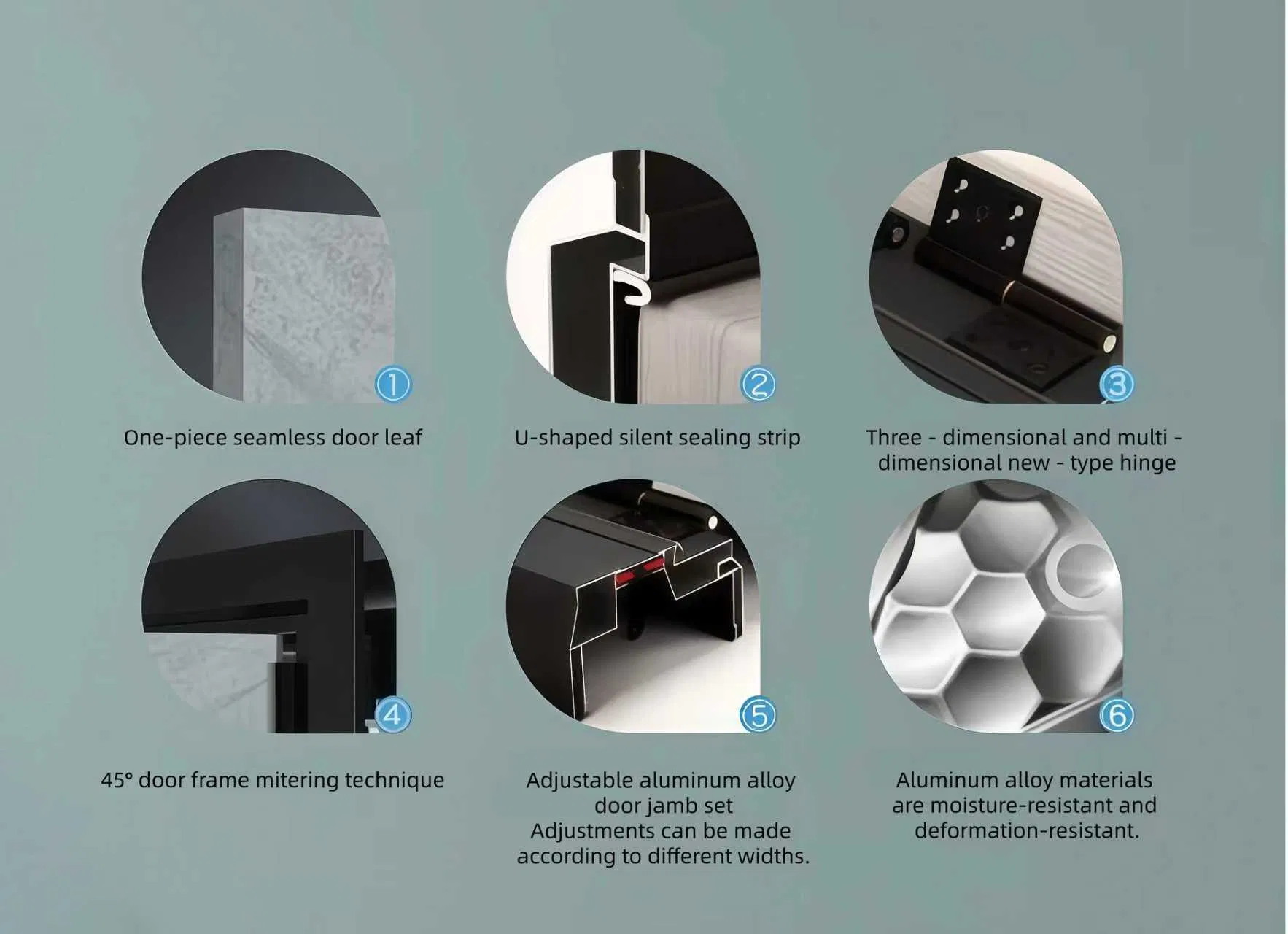 ①

One-piece seamless door leaf

②

U-shaped silent sealing strip

③

Three - dimensional and multi - dimensional new - type hinge

④

45° door frame mitering technique

⑤

Adjustable aluminum alloy door jamb set
Adjustments can be made according to different widths.

⑥

Aluminum alloy materials are moisture-resistant and deformation-resistant.