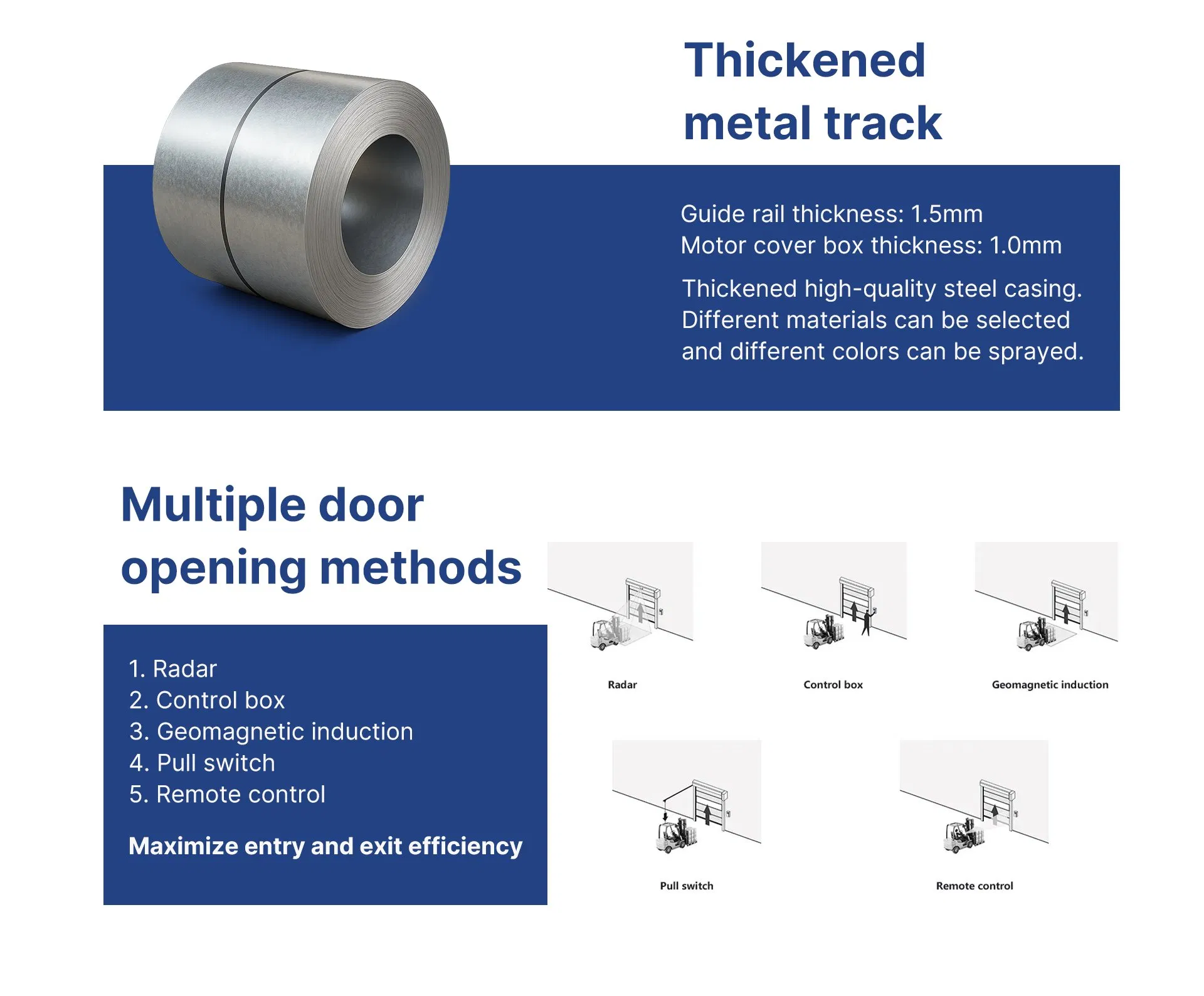 Thickened metal track

Guide rail thickness: 1.5mm
Motor cover box thickness: 1.0mm

Thickened high-quality steel casing. Different materials can be selected and different colors can be sprayed.

Multiple door opening methods

1. Radar
2. Control box
3. Geomagnetic induction
4. Pull switch
5. Remote control

Maximize entry and exit efficiency

Radar

Control box

Geomagnetic induction

Pull switch

Remote control