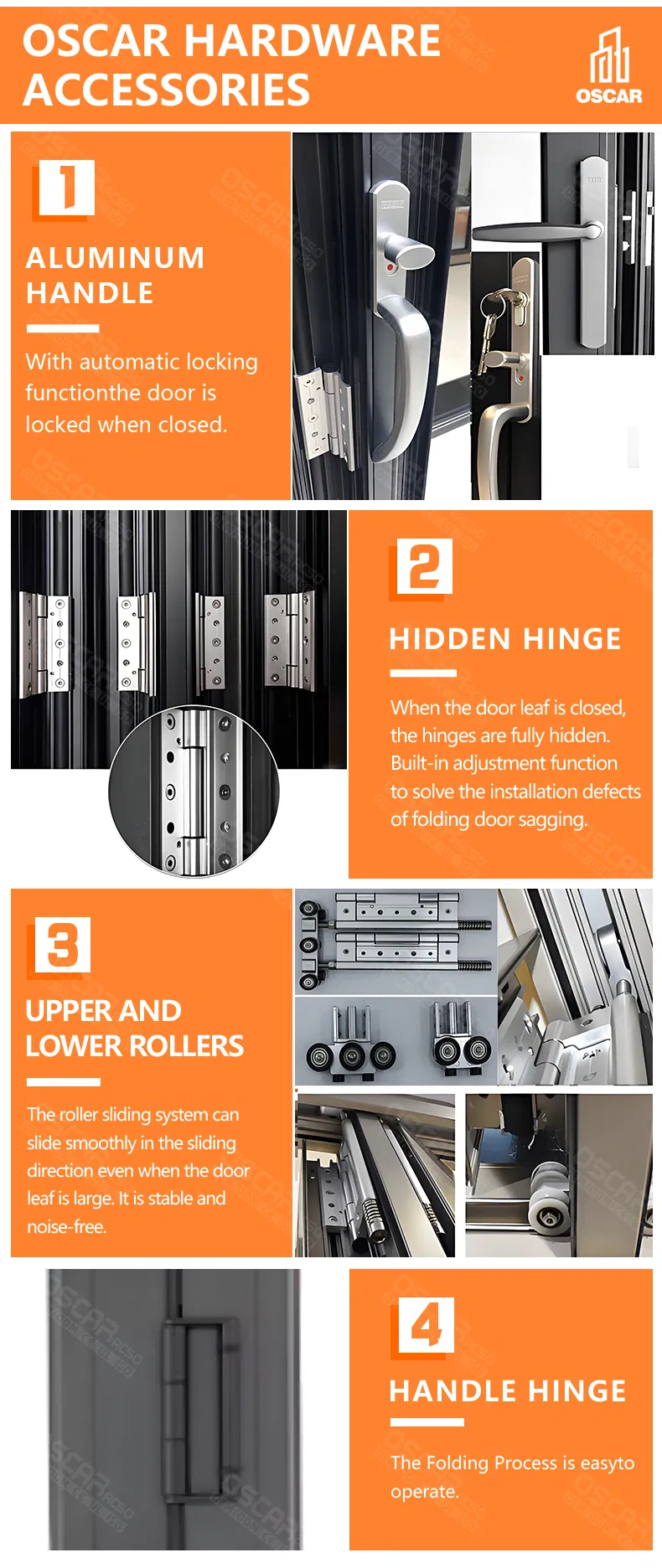 OSCAR HARDWARE ACCESSORIES

OSCAR

1

ALUMINUM HANDLE

With automatic locking functionthe door is locked when closed.

2

HIDDEN HINGE

When the door leaf is closed, the hinges are fully hidden. Built-in adjustment function to solve the installation defects of folding door sagging.

3

UPPER AND LOWER ROLLERS

The roller sliding system can slide smoothly in the sliding direction even when the door leaf is large. It is stable and noise-free.

4

HANDLE HINGE

The Folding Process is easyto operate.